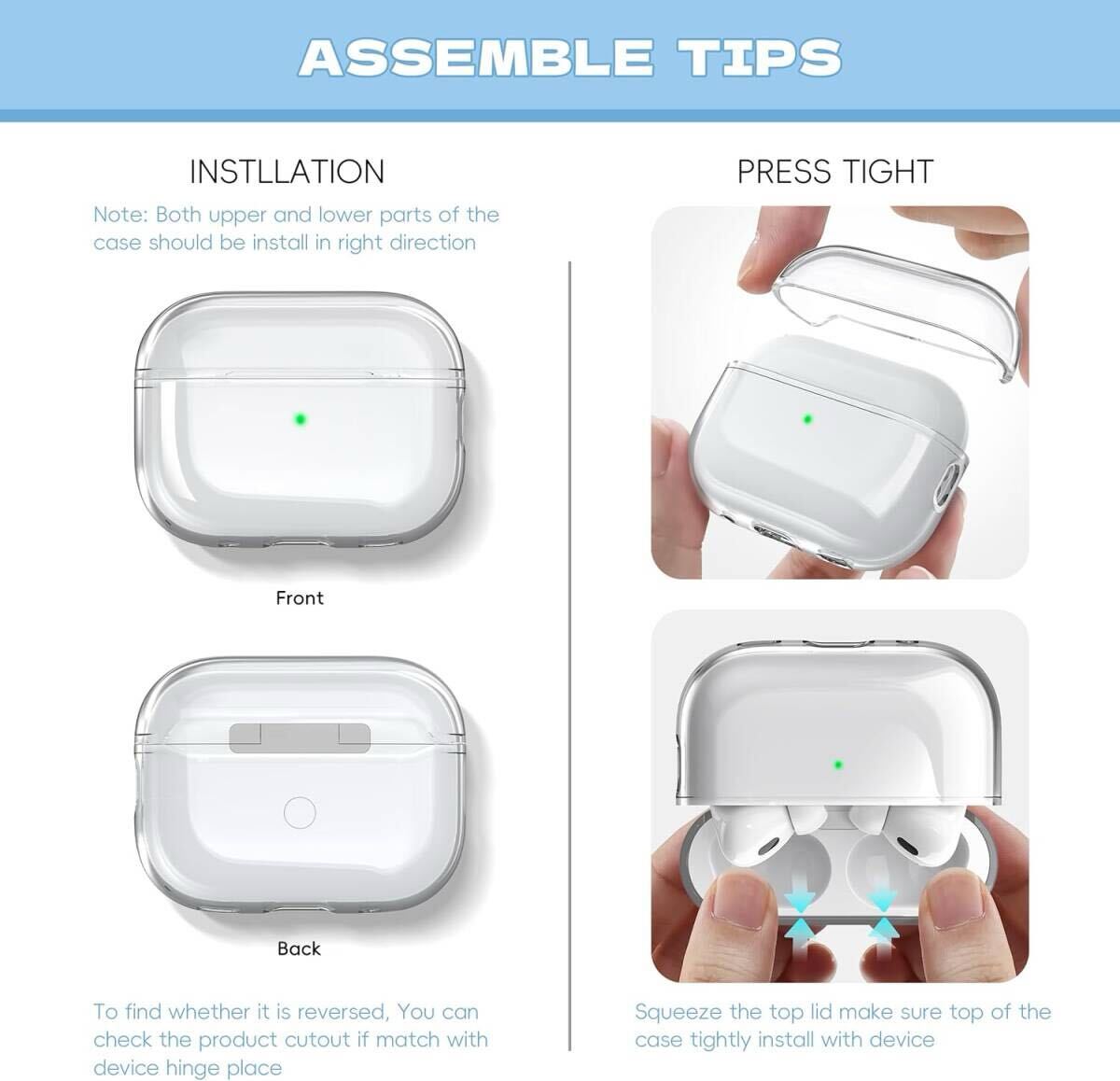 ASSEMBLE TIPS

INSTLLATION

Note: Both upper and lower parts of the case should be install in right direction

Front

Back

To find whether it is reversed, You can check the product cutout if match with device hinge place

PRESS TIGHT

Squeeze the top lid make sure top of the case tightly install with device