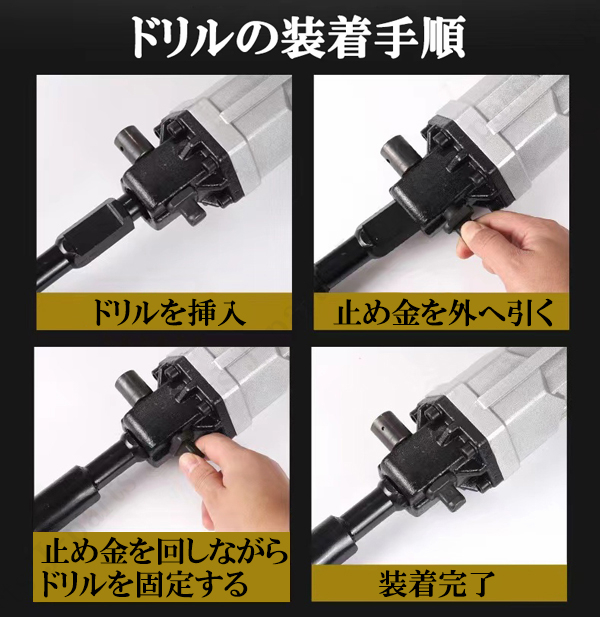 ドリルの装着手順

ドリルを挿入

止め金を外へ引く

止め金を回しながらドリルを固定する

装着完了