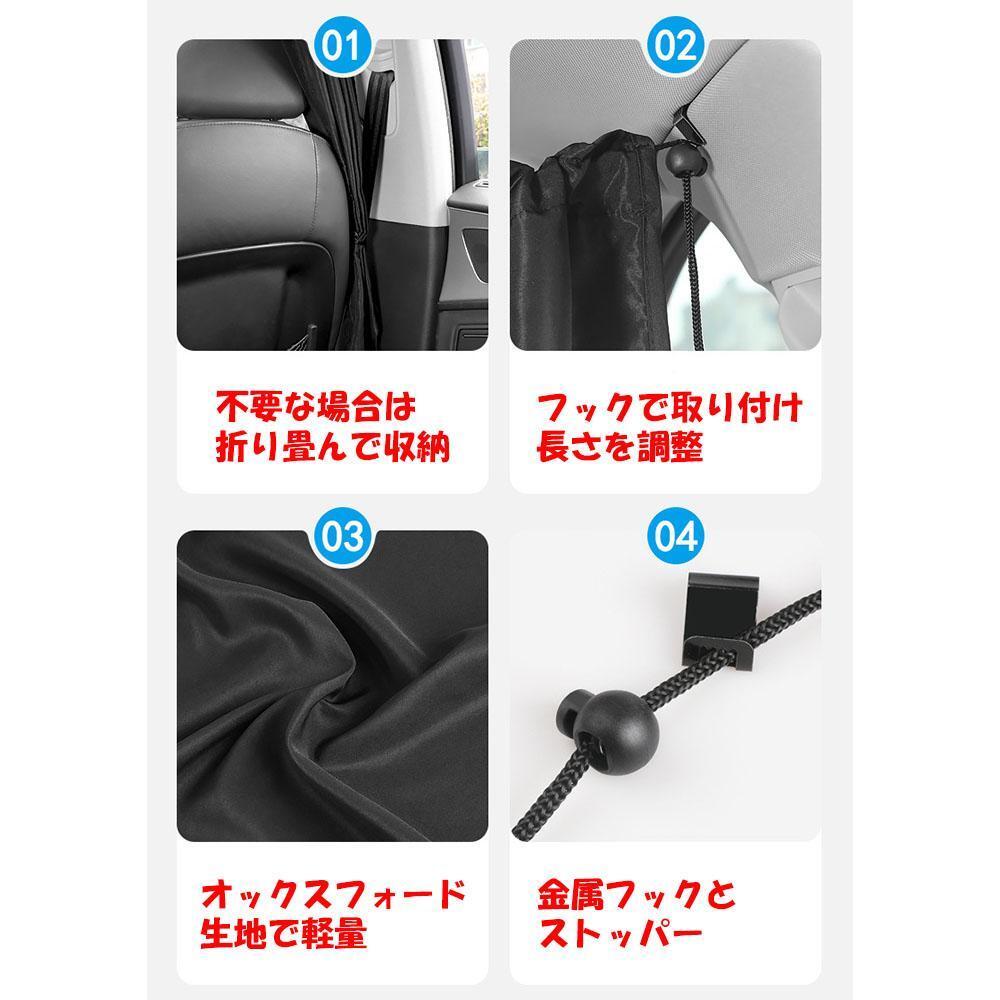 01

不要な場合は
折り畳んで収納

02

フックで取り付け
長さを調整

03

オックスフォード
生地で軽量

04

金属フックと
ストッパー