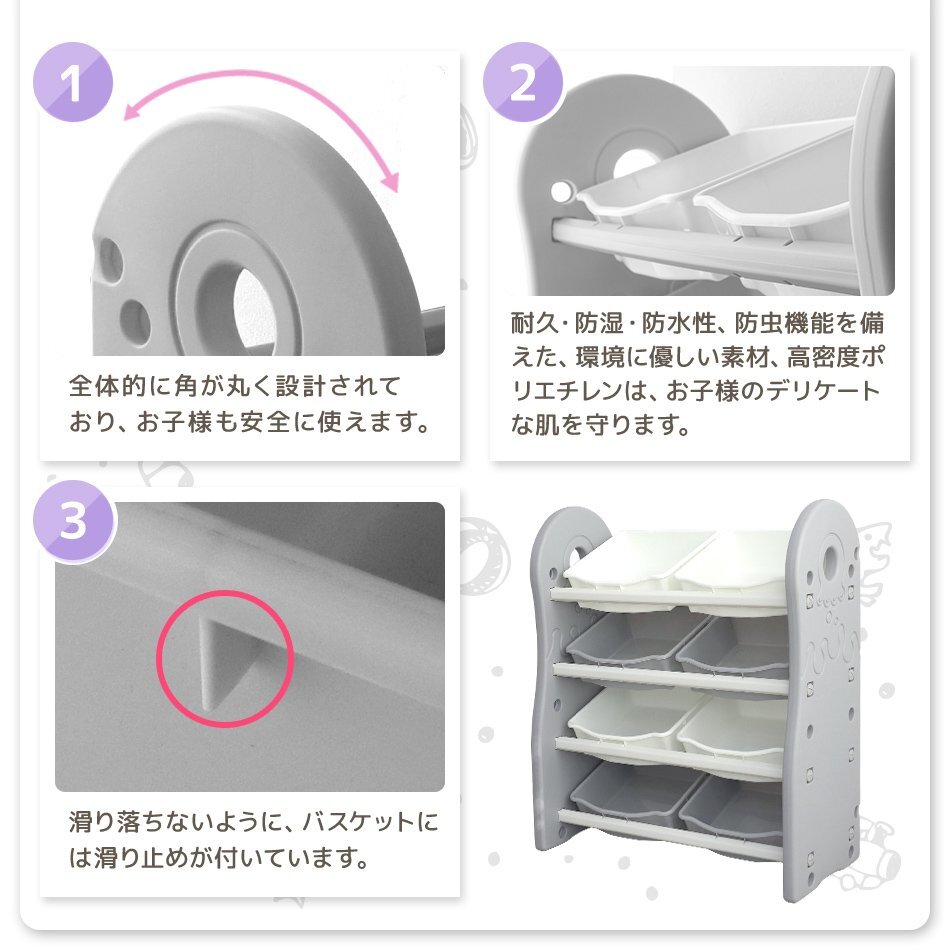 1

全体的に角が丸く設計されており、お子様も安全に使えます。

2

耐久・防湿・防水性、防虫機能を備えた、環境に優しい素材、高密度ポリエチレンは、お子様のデリケートな肌を守ります。

3

滑り落ちないように、バスケットには滑り止めが付いています。