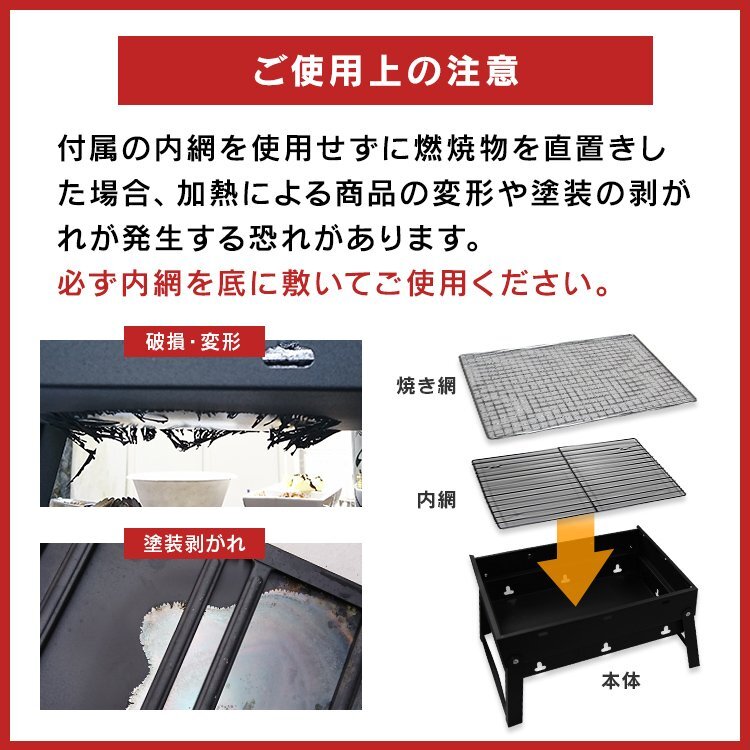 ご使用上の注意

付属の内網を使用せずに燃焼物を直置きした場合、加熱による商品の変形や塗装の剥がれが発生する恐れがあります。
必ず内網を底に敷いてご使用ください。

破損・変形

塗装剥がれ

焼き網

内網

本体