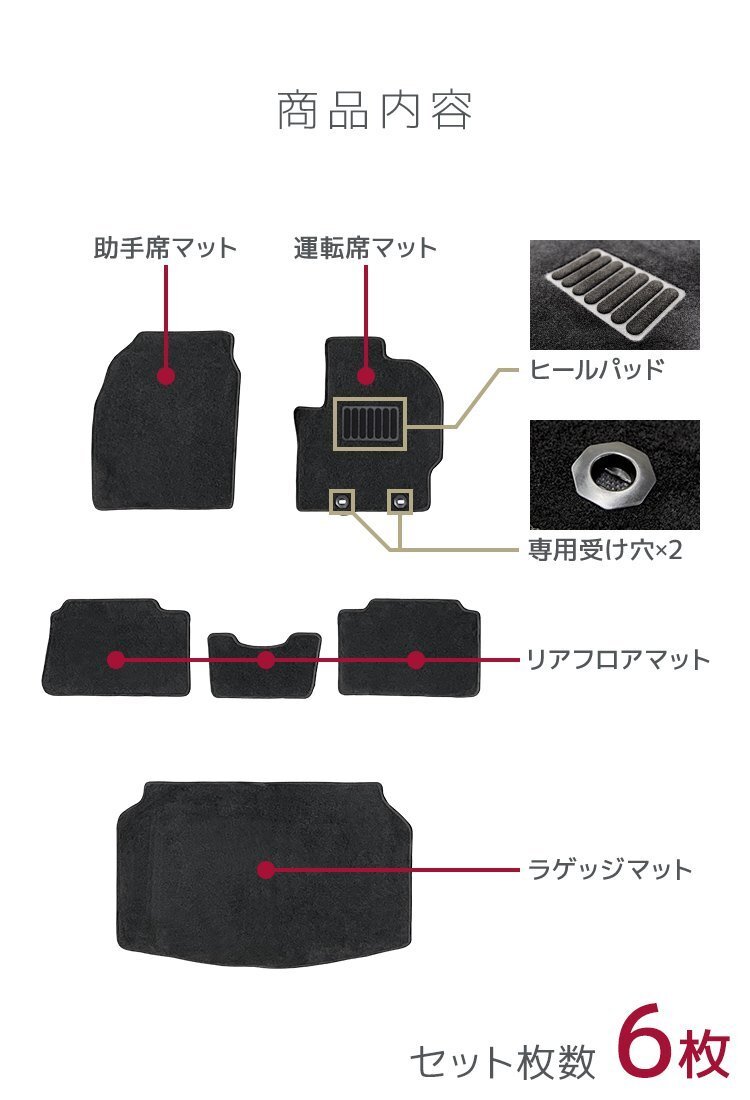 商品内容

助手席マット

運転席マット

ヒールパッド

専用受け穴×2

リアフロアマット

ラゲッジマット

セット枚数 6枚