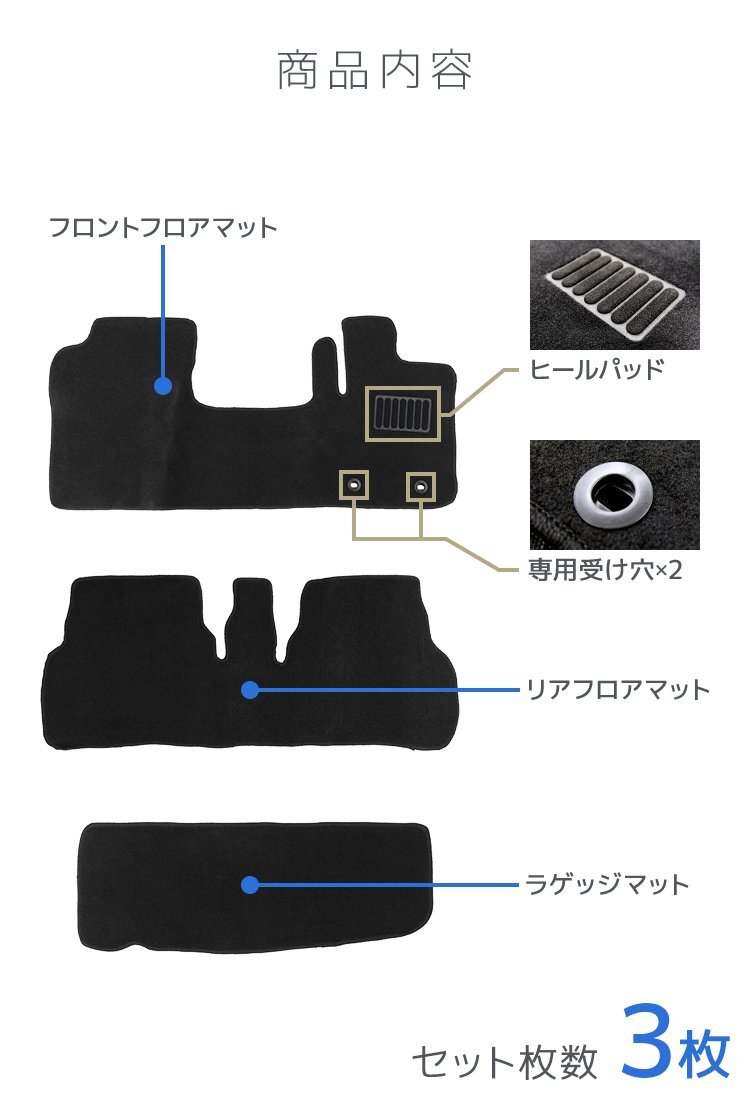 商品内容

フロントフロアマット

ヒールパッド

専用受け穴×2

リアフロアマット

ラゲッジマット

セット枚数 3枚