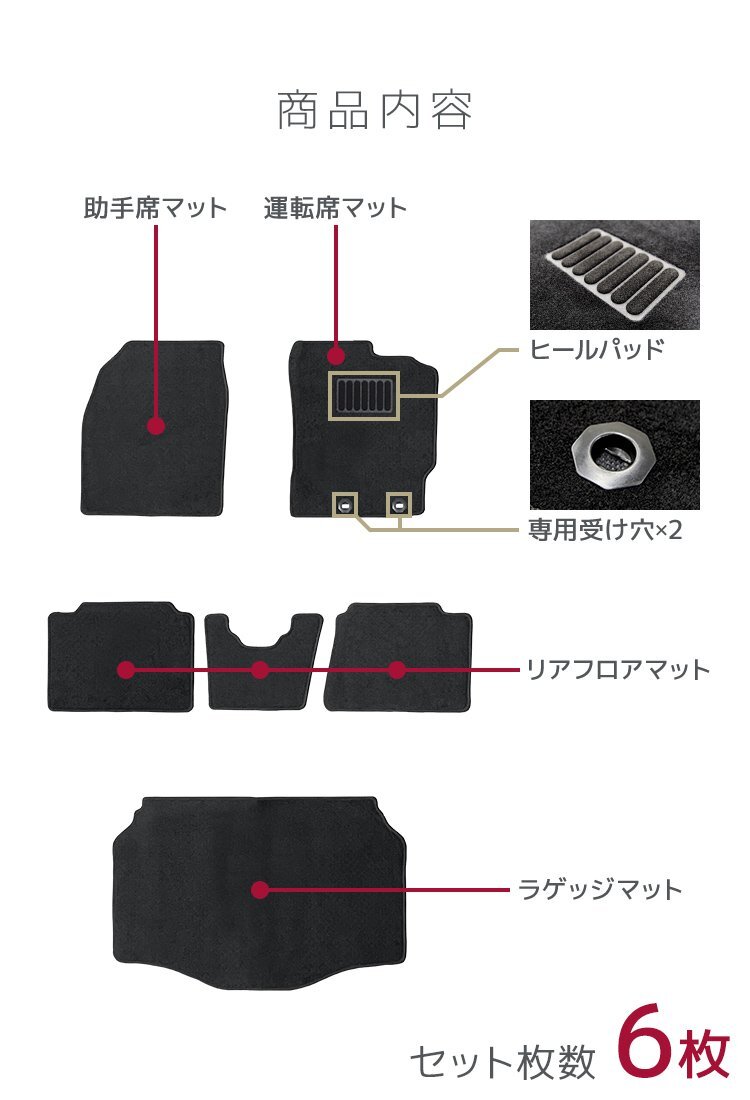 商品内容

助手席マット

運転席マット

ヒールパッド

専用受け穴×2

リアフロアマット

ラゲッジマット

セット枚数 6枚