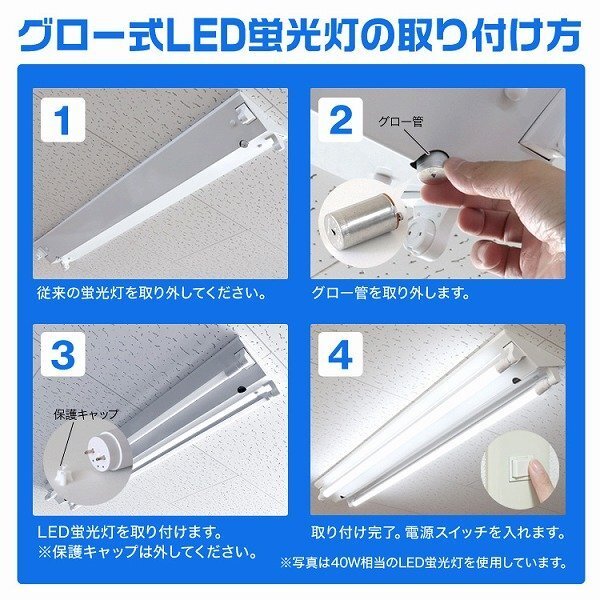 グロー式LED蛍光灯の取り付け方

1

従来の蛍光灯を取り外してください。

2

グロー管

グロー管を取り外します。

3

保護キャップ

LED蛍光灯を取り付けます。
※保護キャップは外してください。

4

取り付け完了。電源スイッチを入れます。

※写真は40W相当のLED蛍光灯を使用しています。