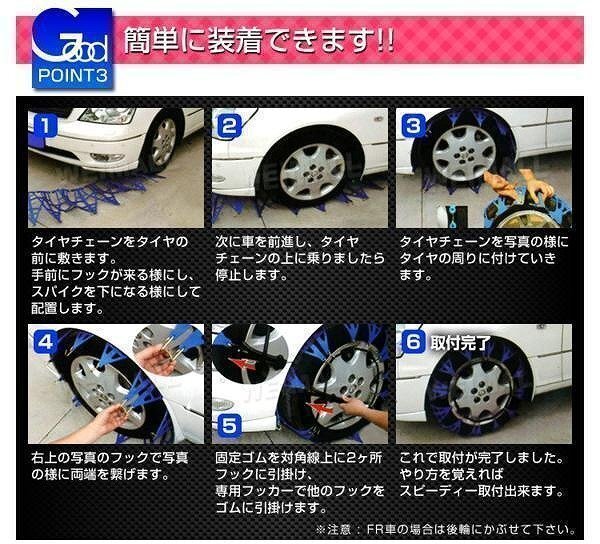 Good POINT3

簡単に装着できます!!

1

タイヤチェーンをタイヤの前に敷きます。
手前にフックが来る様にし、スパイクを下になる様にして配置します。

2

次に車を前進し、タイヤチェーンの上に乗りましたら停止します。

3

タイヤチェーンを写真の様にタイヤの周りに付けていきます。

4

右上の写真のフックで写真の様に両端を繋げます。

5

固定ゴムを対角線上に2ヶ所フックに引掛け、
専用フッカーで他のフックをゴムに引掛けます。

6 取付完了

これで取付が完了しました。
やり方を覚えれば
スピーディー取付出来ます。

※注意：FR車の場合は後輪にかぶせて下さい。