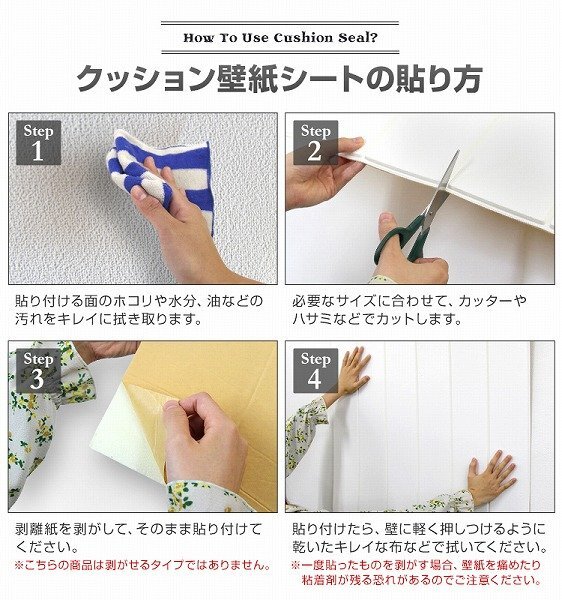 How To Use Cushion Seal?

クッション壁紙シートの貼り方

Step 1

貼り付ける面のホコリや水分、油などの汚れをキレイに拭き取ります。

Step 2

必要なサイズに合わせて、カッターやハサミなどでカットします。

Step 3

剥離紙を剥がして、そのまま貼り付けてください。
※こちらの商品は剥がせるタイプではありません。

Step 4

貼り付けたら、壁に軽く押しつけるように乾いたキレイな布などで拭いてください。
※一度貼ったものを剥がす場合、壁紙を痛めたり粘着剤が残る恐れがあるのでご注意ください。