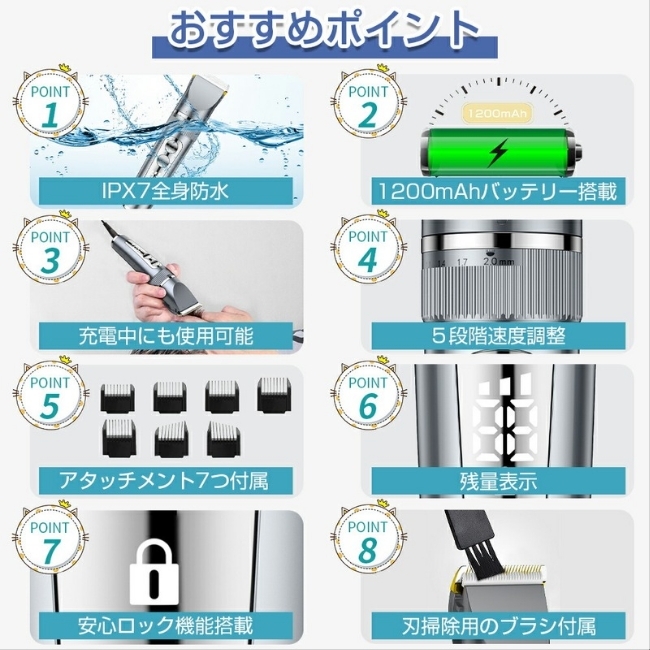 おすすめポイント

POINT
1
IPX7全身防水

POINT
2
1200mAh
1200mAhバッテリー搭載

POINT
3
充電中にも使用可能

POINT
4
14 17 2.0mm
5段階速度調整

POINT
5
アタッチメント7つ付属

POINT
6
残量表示

POINT
7
安心ロック機能搭載

POINT
8
刃掃除用のブラシ付属