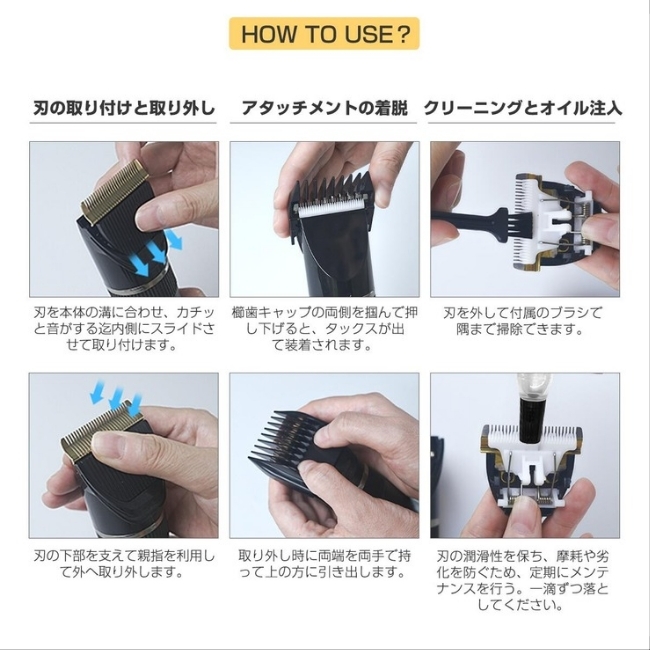 HOW TO USE?

刃の取り付けと取り外し

刃を本体の溝に合わせ、カチッと音がする迄内側にスライドさせて取り付けます。

刃の下部を支えて親指を利用して外へ取り外します。

アタッチメントの着脱

櫛歯キャップの両側を掴んで押し下げると、タックスが出て装着されます。

取り外し時に両端を両手で持って上の方に引き出します。

クリーニングとオイル注入

刃を外して付属のブラシで隅まで掃除できます。

刃の潤滑性を保ち、摩耗や劣化を防ぐため、定期にメンテナンスを行う。一滴ずつ落としてください。