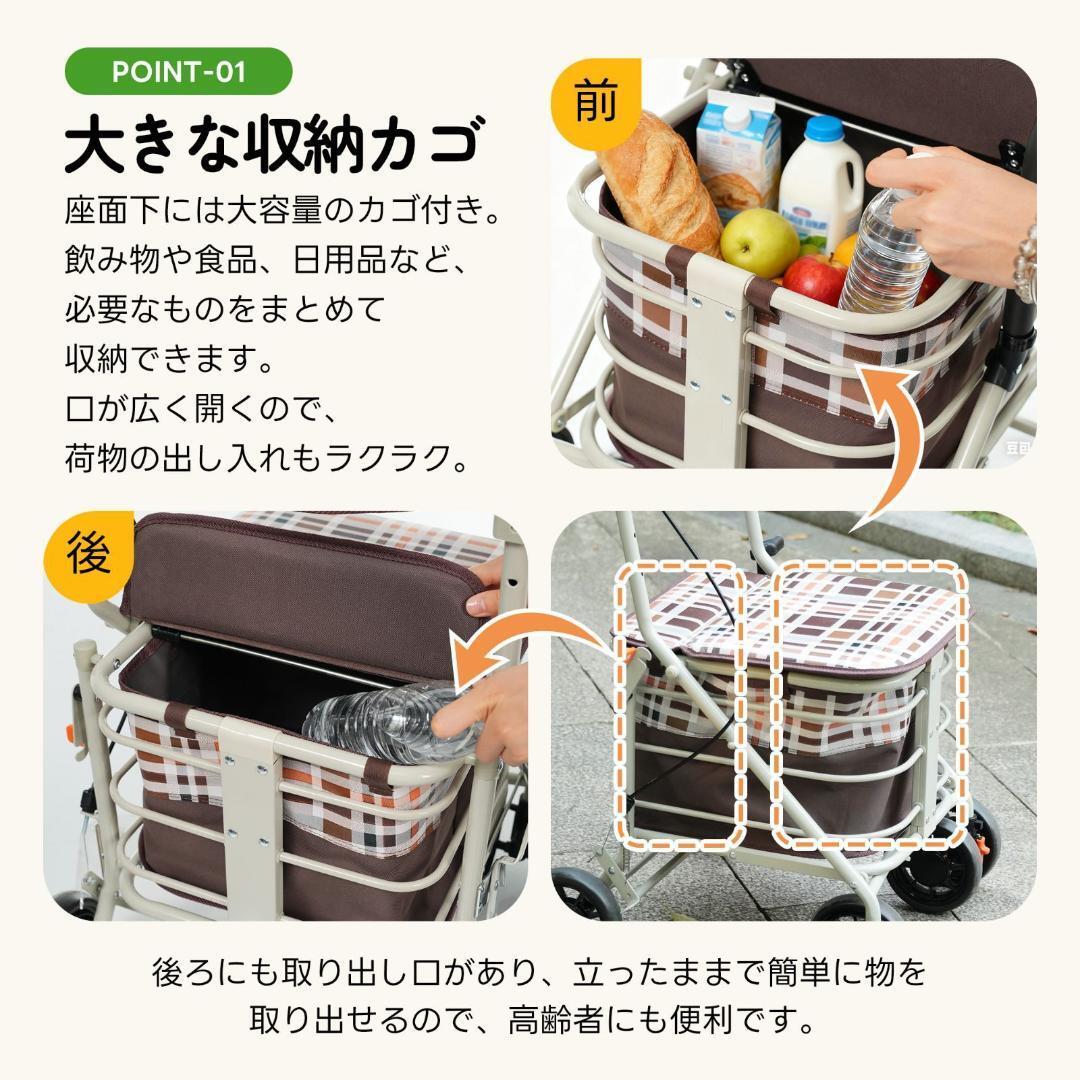 POINT-01

大きな収納カゴ

座面下には大容量のカゴ付き。飲み物や食品、日用品など、必要なものをまとめて収納できます。口が広く開くので、荷物の出し入れもラクラク。

前

後

後ろにも取り出し口があり、立ったままで簡単に物を取り出せるので、高齢者にも便利です。