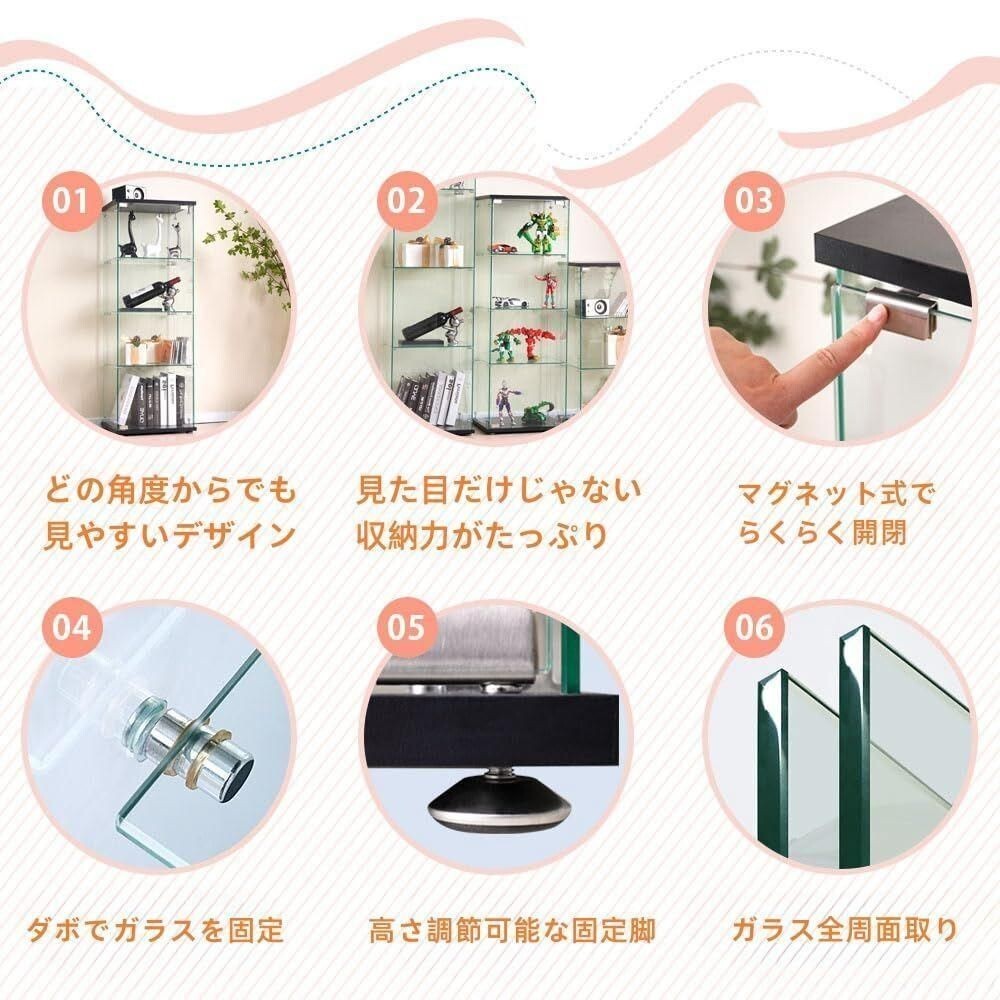 01

どの角度からでも見やすいデザイン

02

見た目だけじゃない収納力がたっぷり

03

マグネット式でらくらく開閉

04

ダボでガラスを固定

05

高さ調節可能な固定脚

06

ガラス全周面取り