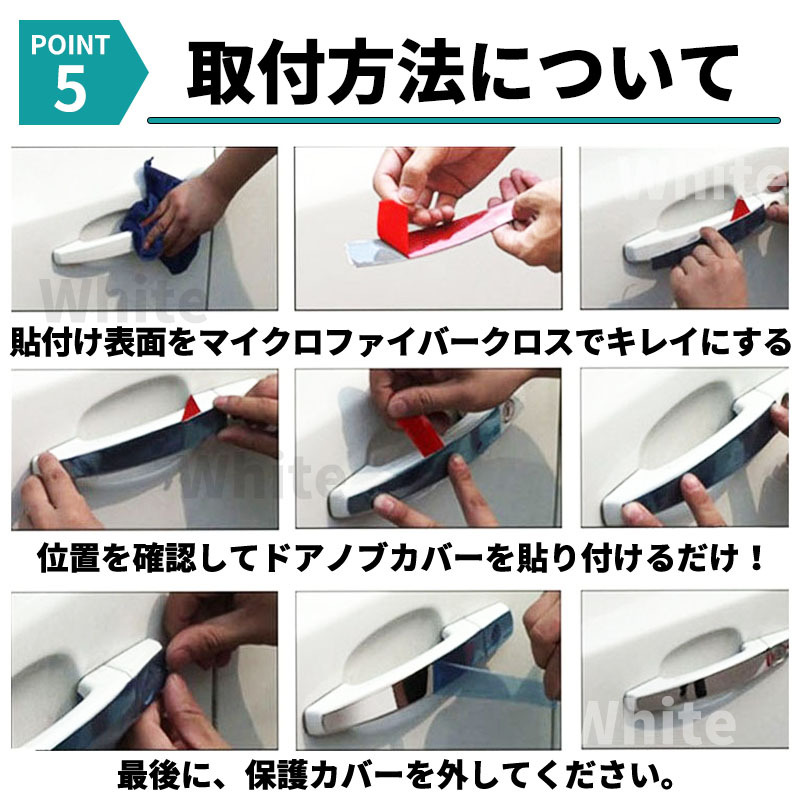 POINT 5

取付方法について

White

White

貼付け表面をマイクロファイバークロスでキレイにする

White

位置を確認してドアノブカバーを貼り付けるだけ！

White

最後に、保護カバーを外してください。