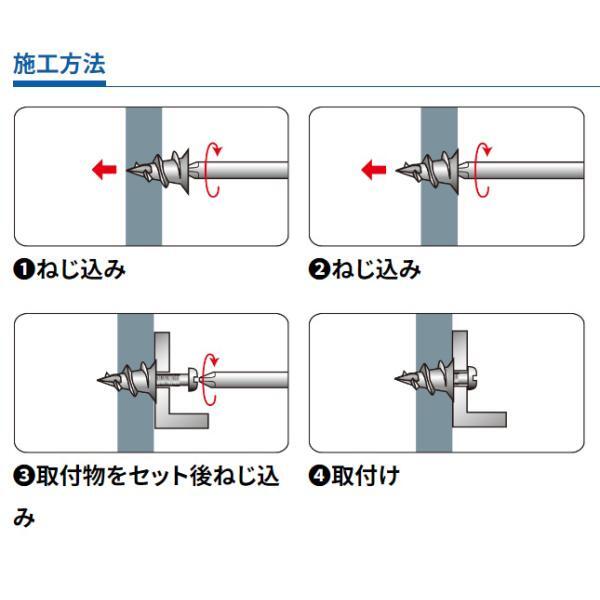 施工方法

❶ねじ込み

❷ねじ込み

❸取付物をセット後ねじ込み

❹取付け