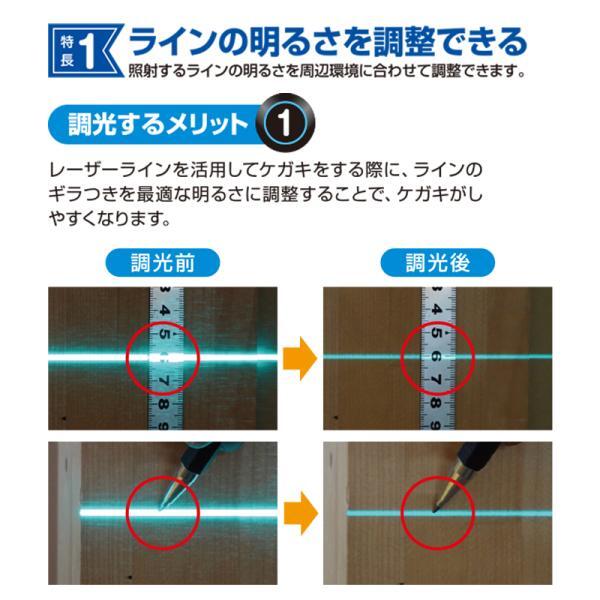 特長 1 ラインの明るさを調整できる

照射するラインの明るさを周辺環境に合わせて調整できます。

調光するメリット 1

レーザーラインを活用してケガキをする際に、ラインのギラつきを最適な明るさに調整することで、ケガキがしやすくなります。

調光前

3 4 5 6 7 8 9

調光後

3 4 5 6 7 8 9