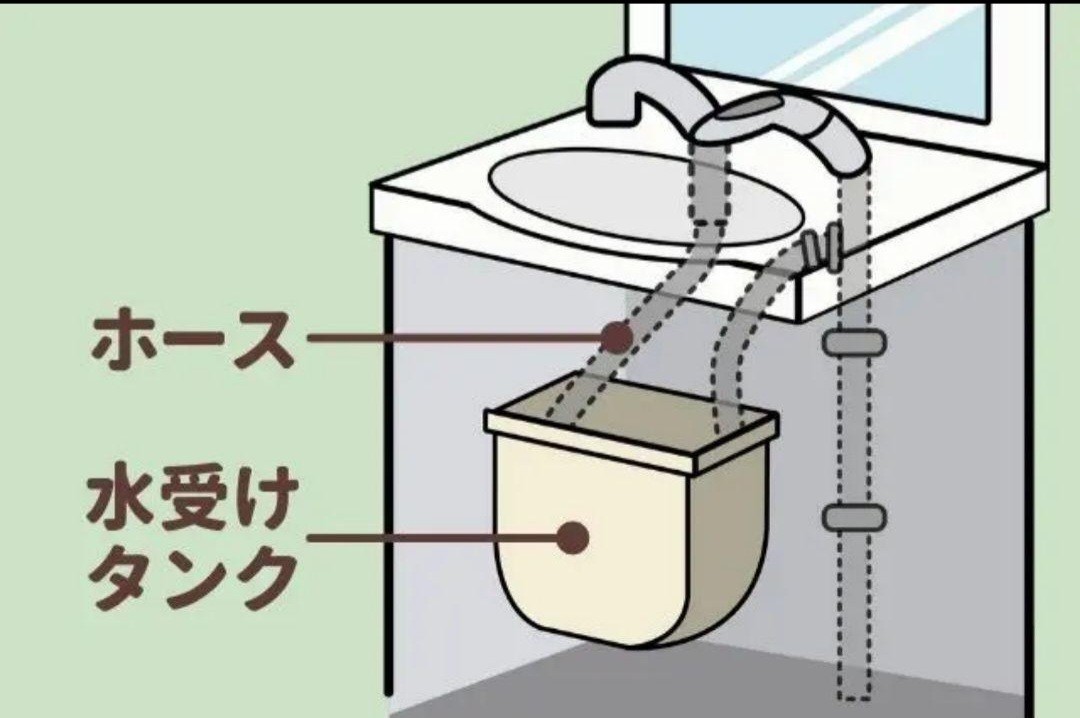 ホース

水受け
タンク