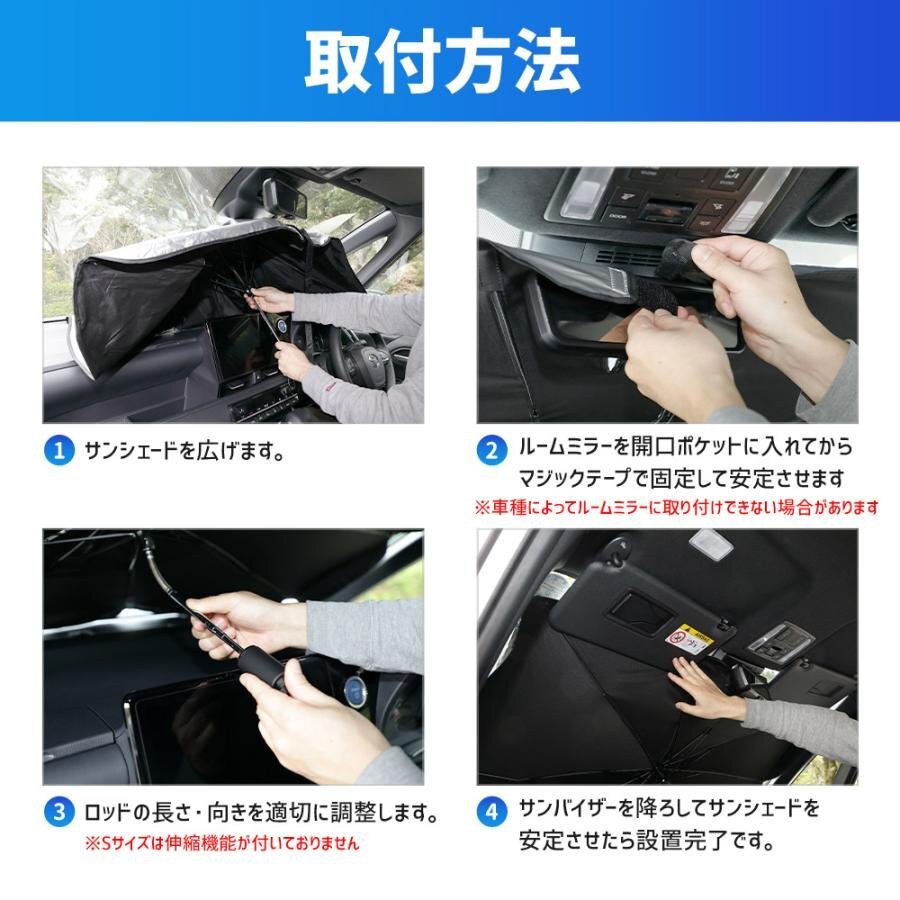 取付方法

1 サンシェードを広げます。

2 ルームミラーを開口ポケットに入れてからマジックテープで固定して安定させます
※車種によってルームミラーに取り付けできない場合があります

3 ロッドの長さ・向きを適切に調整します。
※Sサイズは伸縮機能が付いておりません

4 サンバイザーを降ろしてサンシェードを安定させたら設置完了です。