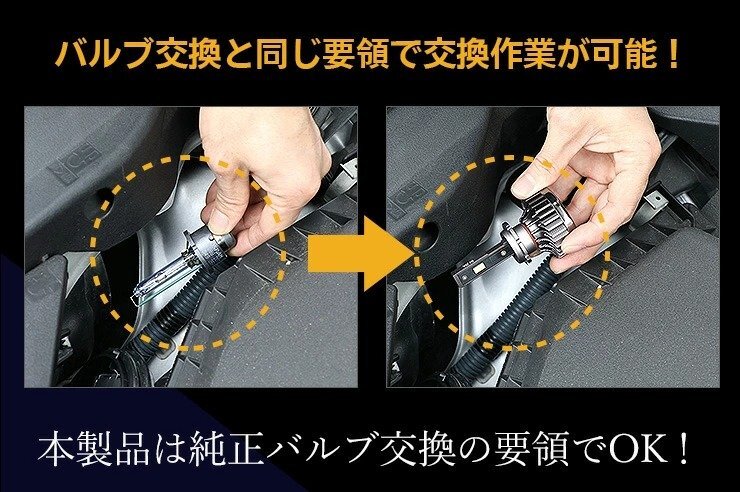 バルブ交換と同じ要領で交換作業が可能！

本製品は純正バルブ交換の要領でOK！