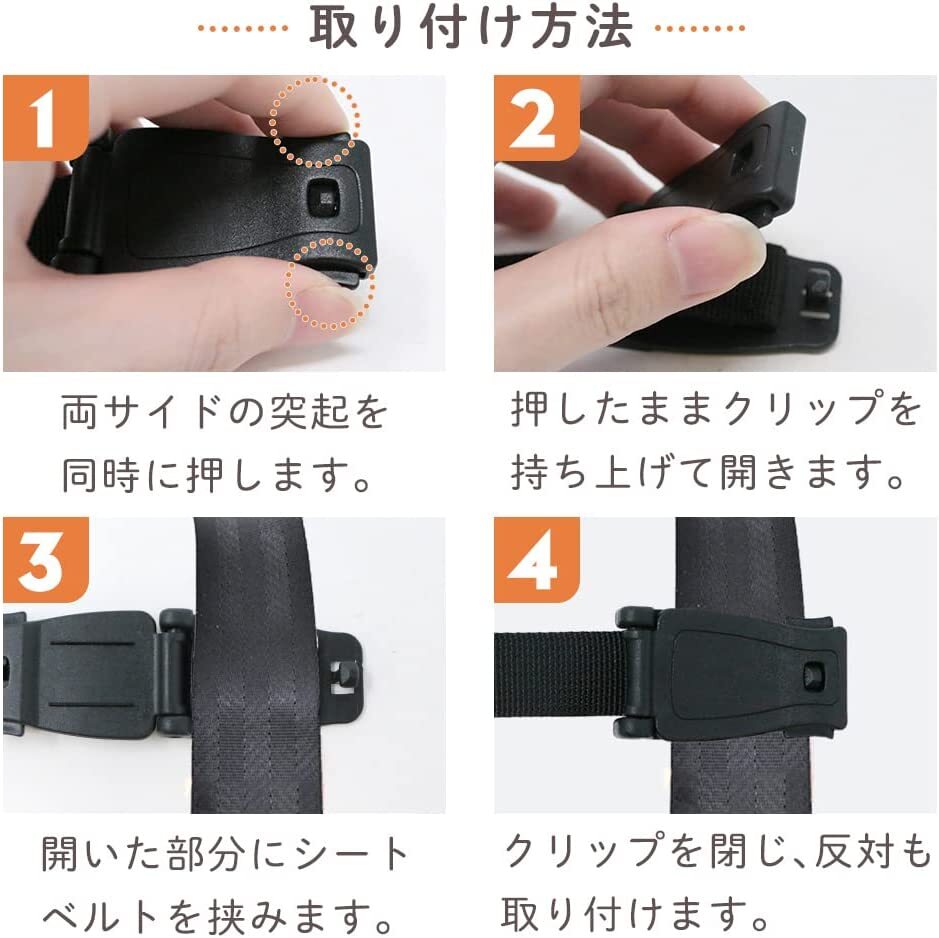 取り付け方法

1

両サイドの突起を同時に押します。

2

押したままクリップを持ち上げて開きます。

3

開いた部分にシートベルトを挟みます。

4

クリップを閉じ、反対も取り付けます。