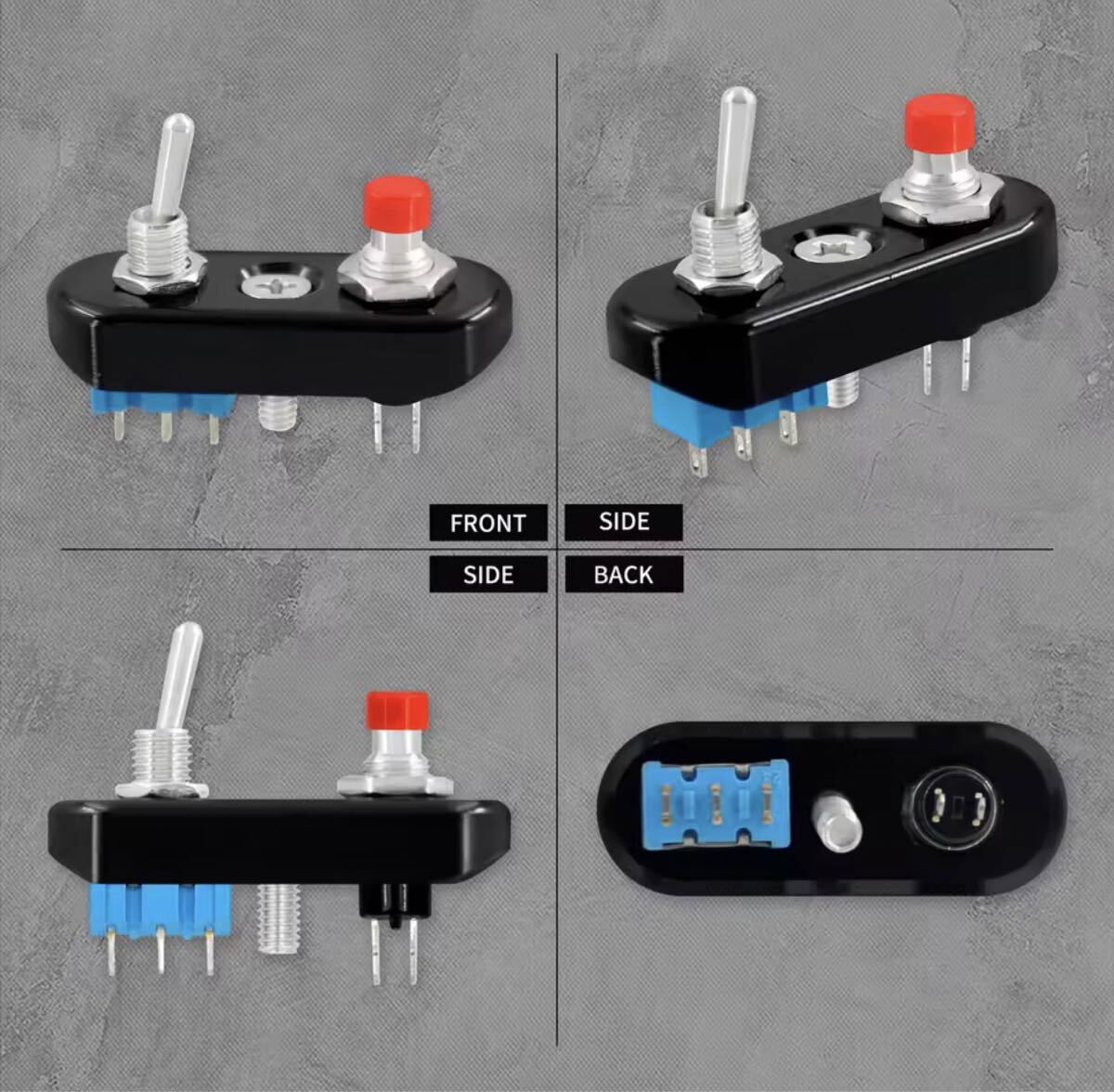 FRONT
SIDE
SIDE
BACK