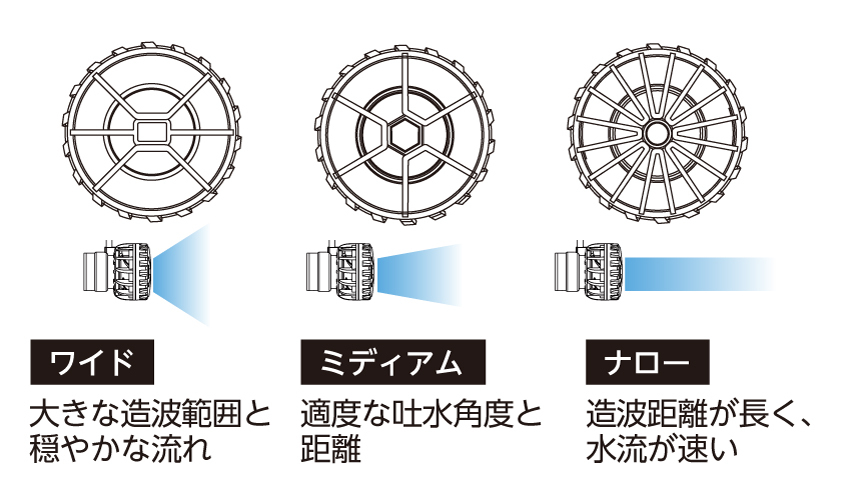 ワイド

大きな造波範囲と穏やかな流れ

ミディアム

適度な吐水角度と距離

ナロー

造波距離が長く、水流が速い