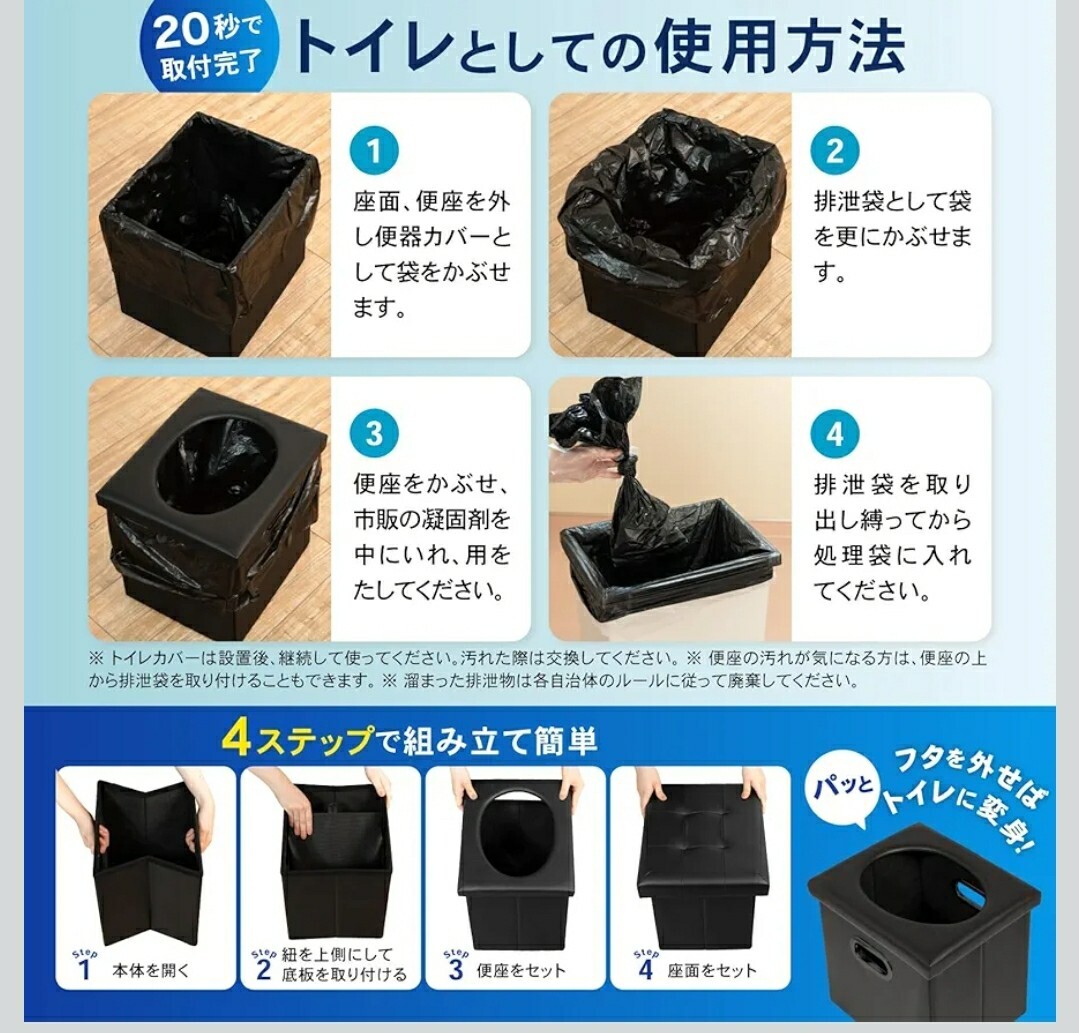 20秒で取付完了 トイレとしての使用方法

1
座面、便座を外し便器カバーとして袋をかぶせます。

2
排泄袋として袋を更にかぶせます。

3
便座をかぶせ、市販の凝固剤を中にいれ、用をたしてください。

4
排泄袋を取り出し縛ってから処理袋に入れてください。

※ トイレカバーは設置後、継続して使ってください。汚れた際は交換してください。※ 便座の汚れが気になる方は、便座の上から排泄袋を取り付けることもできます。※ 溜まった排泄物は各自治体のルールに従って廃棄してください。

4ステップで組み立て簡単

Step 1 本体を開く

Step 2 紐を上側にして底板を取り付ける

Step 3 便座をセット

Step 4 座面をセット

パッと フタを外せばトイレに変身!