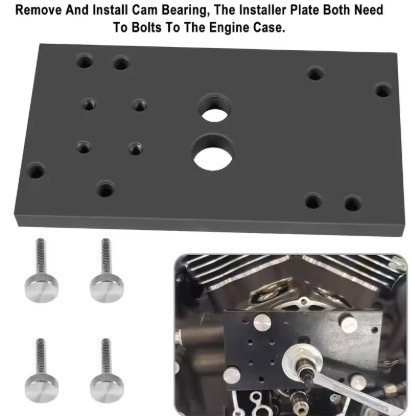 Remove And Install Cam Bearing, The Installer Plate Both Need To Bolts To The Engine Case.