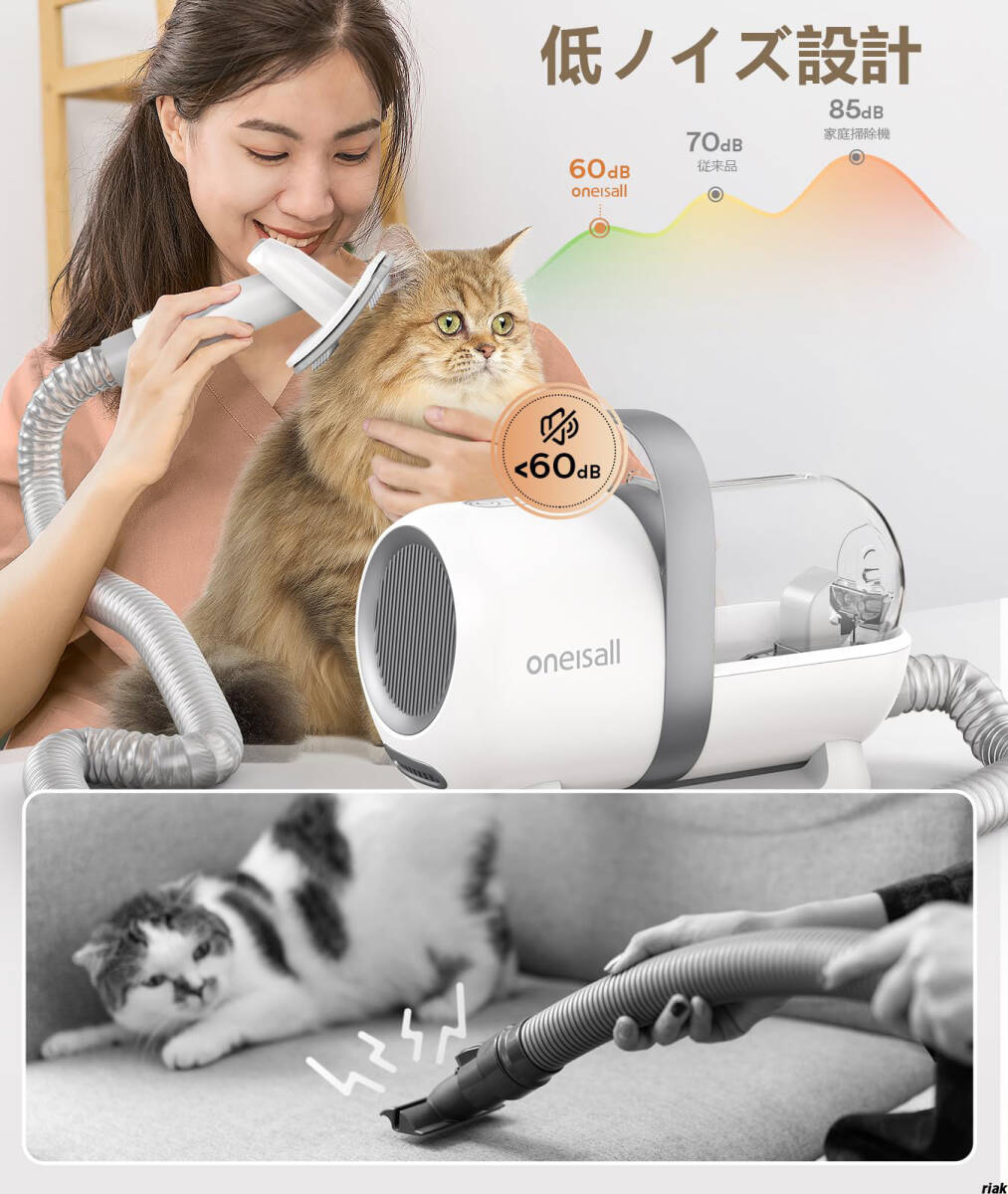 低ノイズ設計

60dB
oneisall

70dB
従来品

85dB
家庭掃除機

<60dB

oneisall

riak