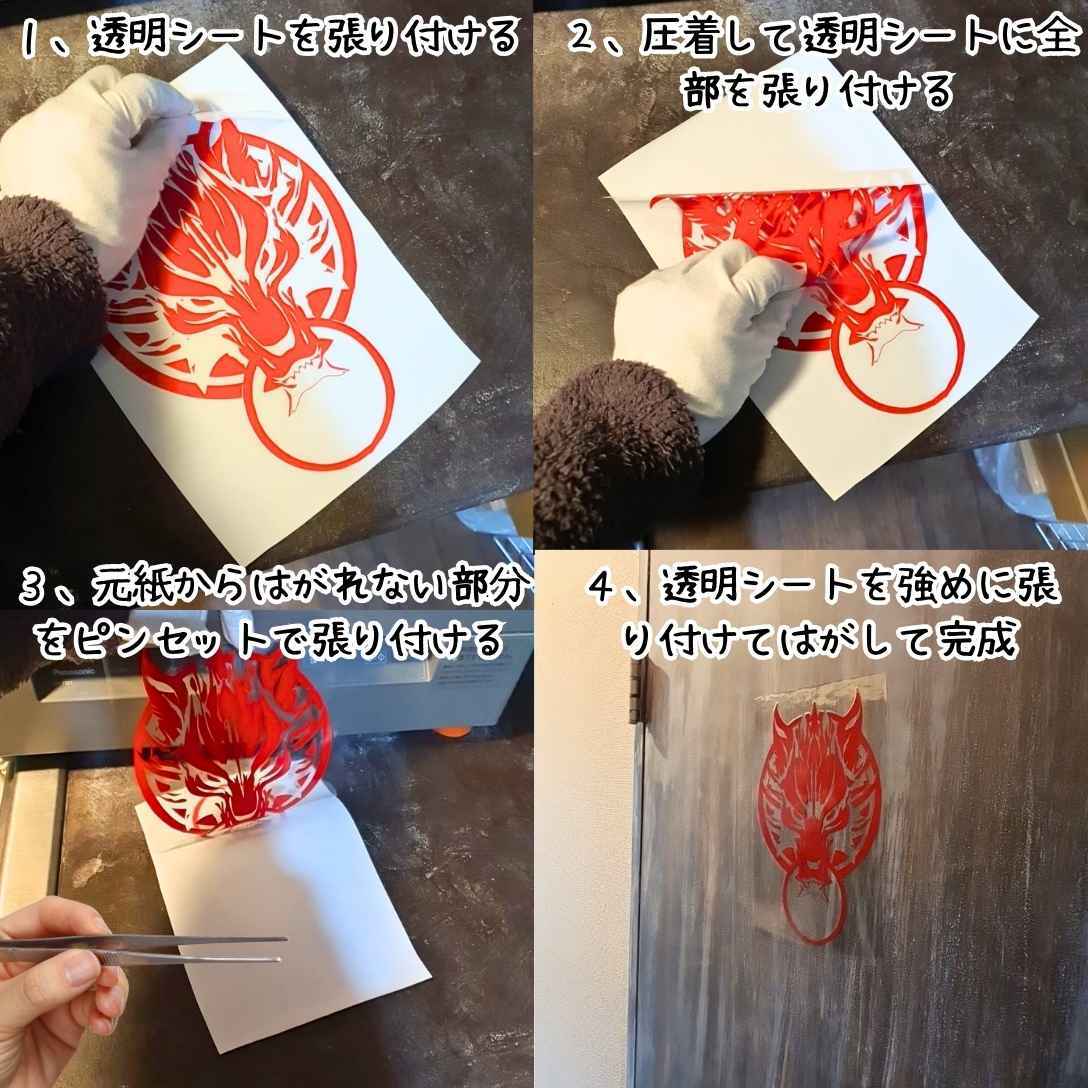 1、透明シートを張り付ける

2、圧着して透明シートに全部を張り付ける

3、元紙からはがれない部分をピンセットで張り付ける

4、透明シートを強めに張り付けてはがして完成