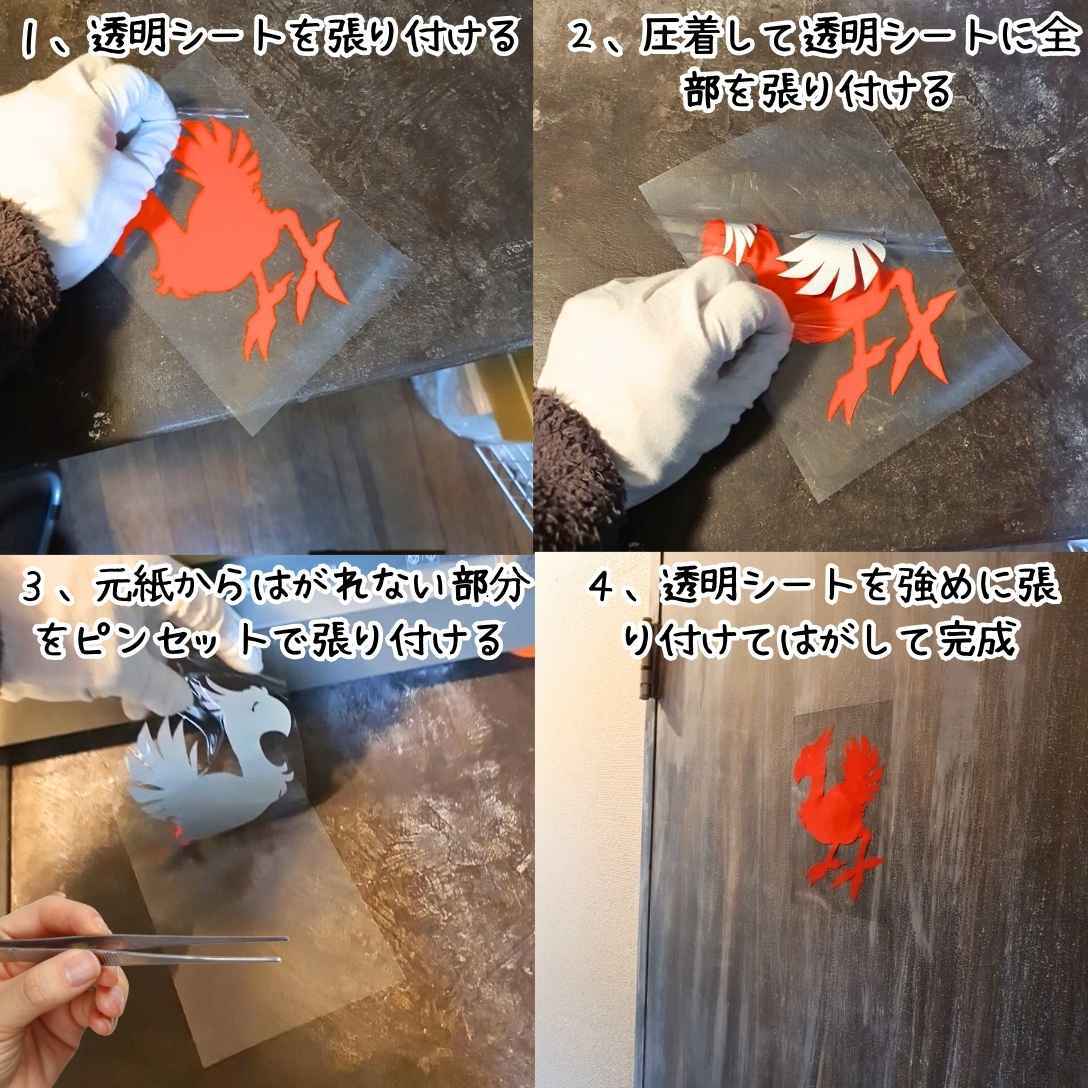 1、透明シートを張り付ける

2、圧着して透明シートに全部を張り付ける

3、元紙からはがれない部分をピンセットで張り付ける

4、透明シートを強めに張り付けてはがして完成