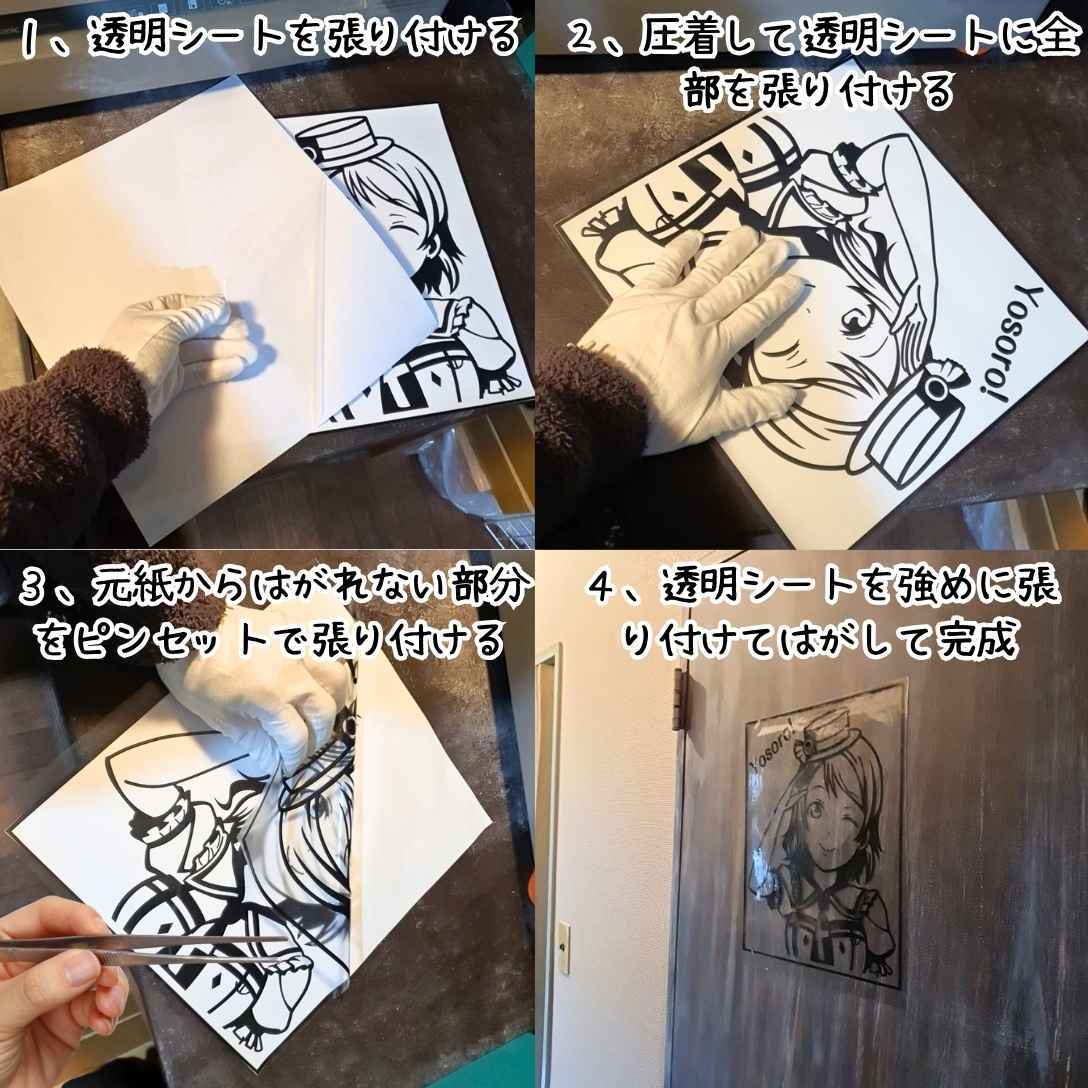 1、透明シートを張り付ける

2、圧着して透明シートに全部を張り付ける

Yosoro!

3、元紙からはがれない部分をピンセットで張り付ける

4、透明シートを強めに張り付けてはがして完成

Yosoro!