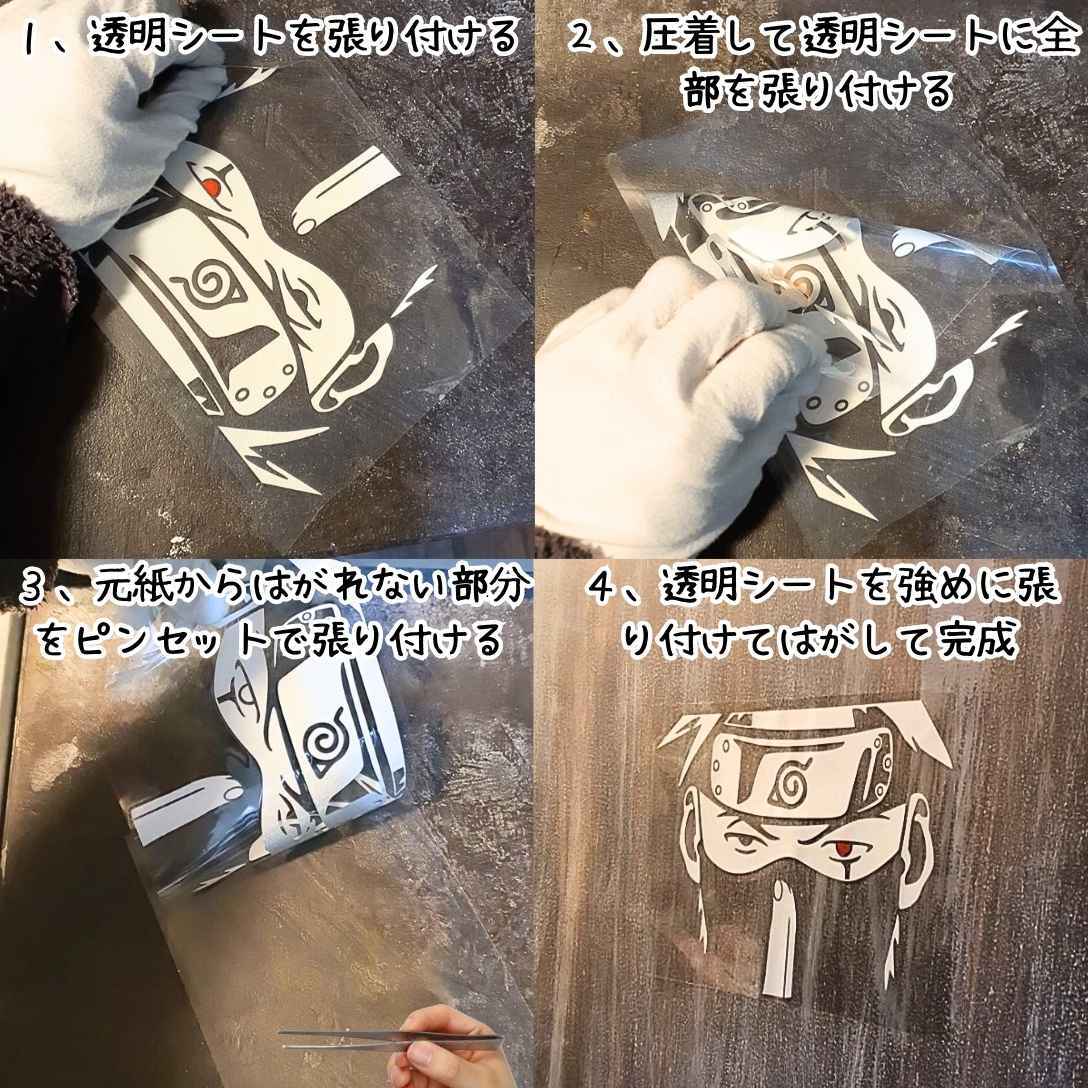 1、透明シートを張り付ける

2、圧着して透明シートに全部を張り付ける

3、元紙からはがれない部分をピンセットで張り付ける

4、透明シートを強めに張り付けてはがして完成