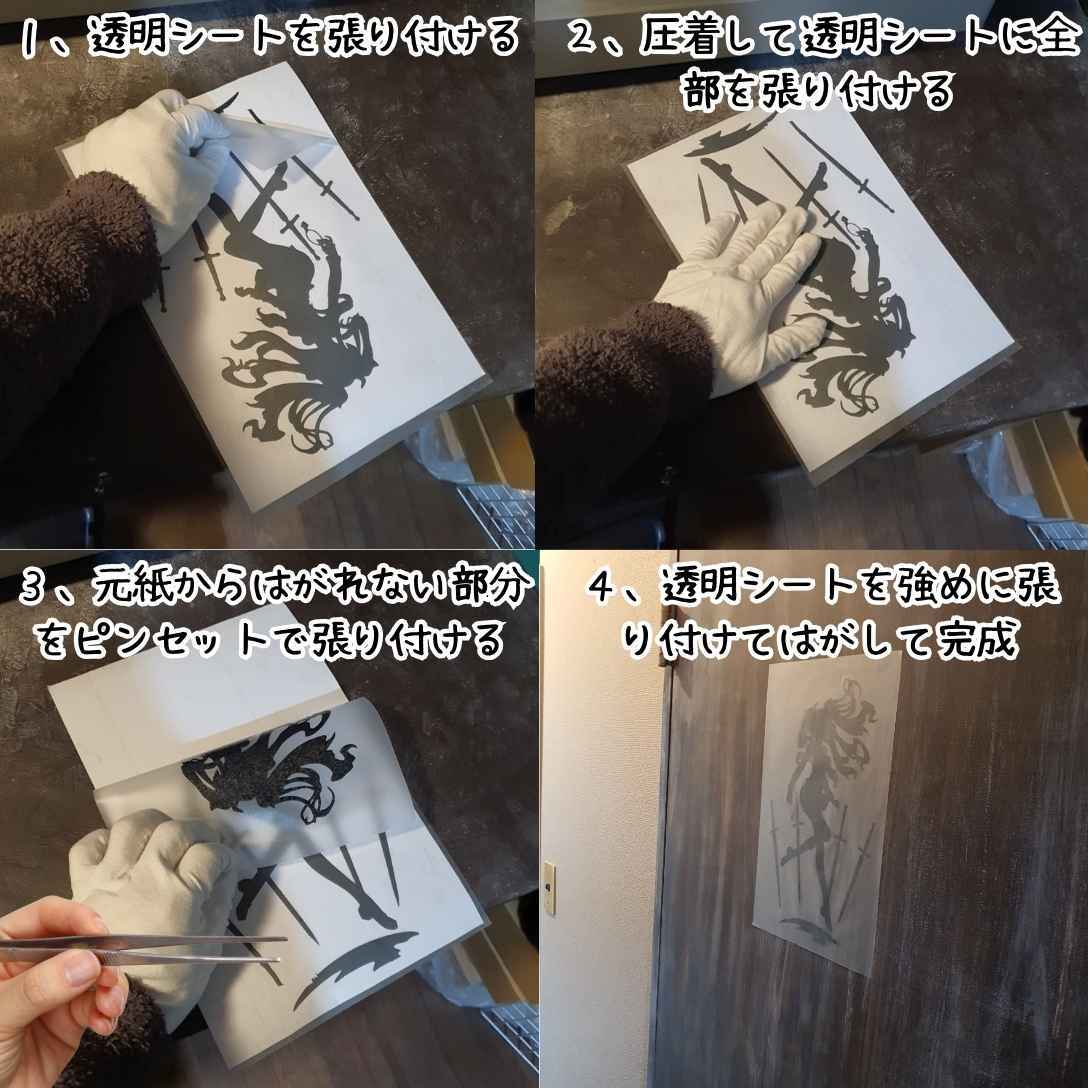 1、透明シートを張り付ける

2、圧着して透明シートに全部を張り付ける

3、元紙からはがれない部分をピンセットで張り付ける

4、透明シートを強めに張り付けてはがして完成