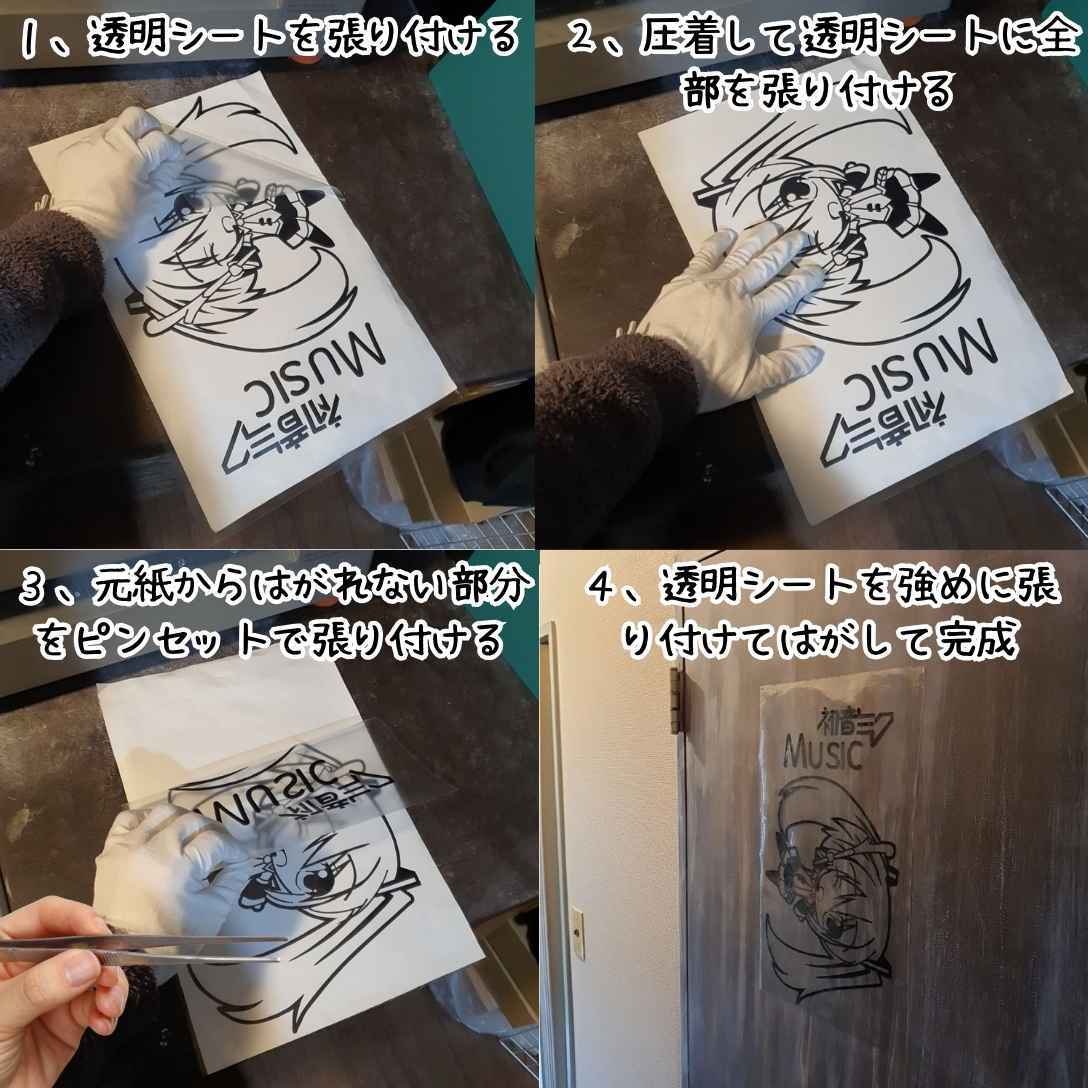 1、透明シートを張り付ける

初音ミク
MUSIC

2、圧着して透明シートに全部を張り付ける

初音ミク
MUSIC

3、元紙からはがれない部分をピンセットで張り付ける

初音ミク
MUSIC

4、透明シートを強めに張り付けてはがして完成

初音ミク
MUSIC