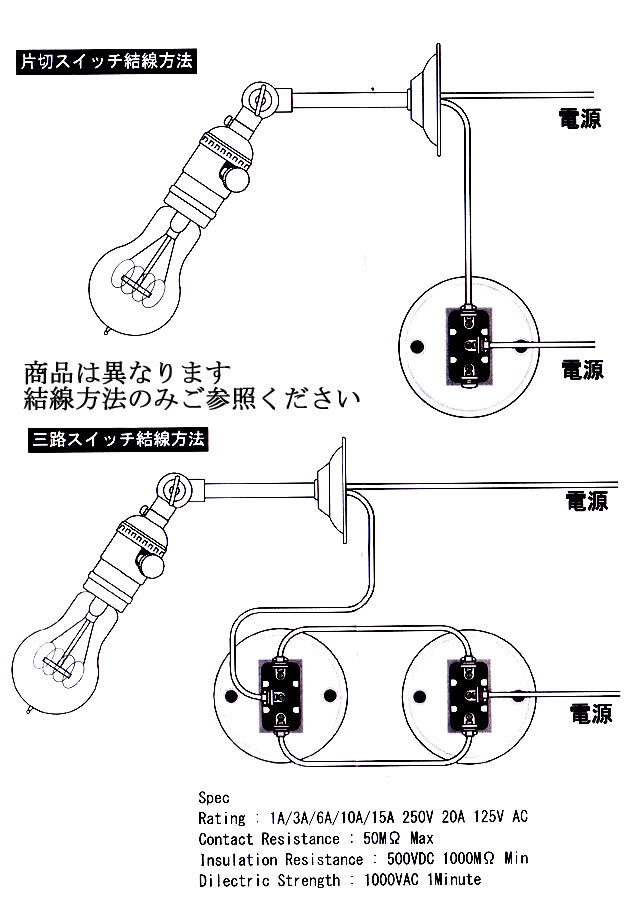 片切スイッチ結線方法

電源

電源

商品は異なります
結線方法のみご参照ください

三路スイッチ結線方法

電源

電源

Spec
Rating : 1A/3A/6A/10A/15A 250V 20A 125V AC
Contact Resistance : 50MΩ Max
Insulation Resistance : 500VDC 1000MΩ Min
Dilectric Strength : 1000VAC 1Minute