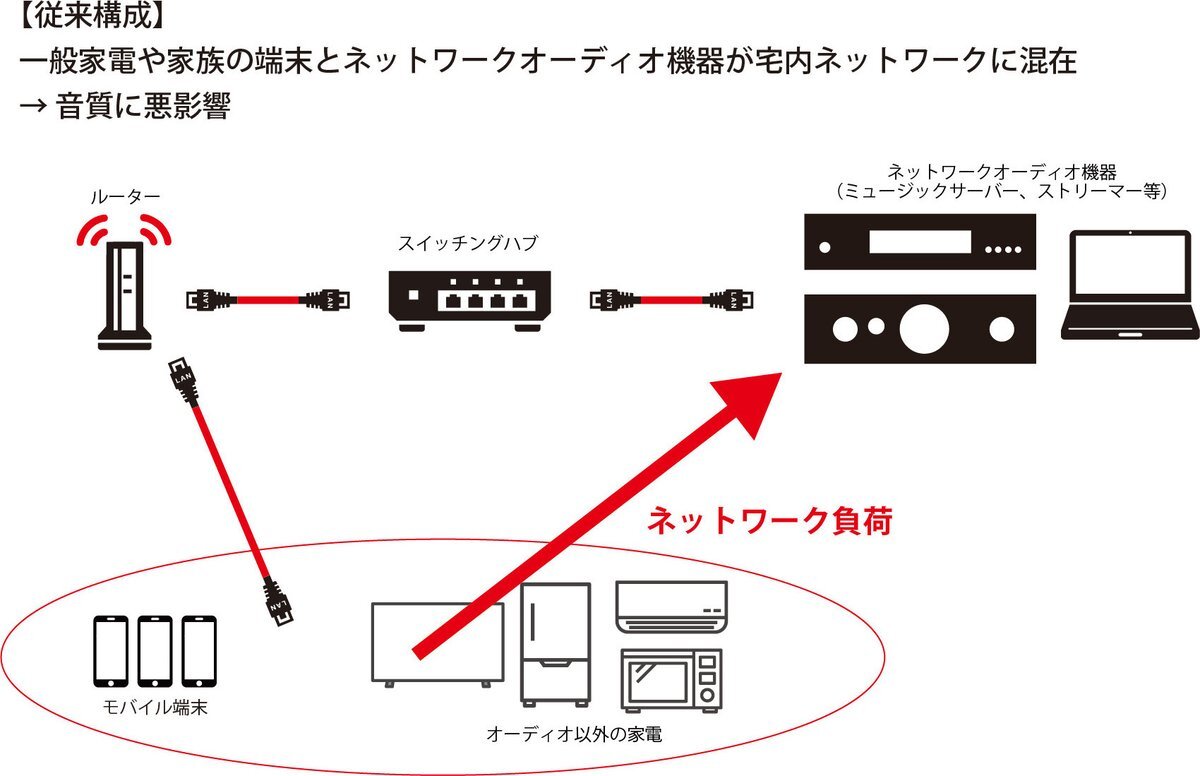 【従来構成】
一般家電や家族の端末とネットワークオーディオ機器が宅内ネットワークに混在
→ 音質に悪影響

ルーター

LAN LAN

スイッチングハブ

LAN LAN

ネットワークオーディオ機器
（ミュージックサーバー、ストリーマー等）

LAN

LAN

ネットワーク負荷

モバイル端末

オーディオ以外の家電