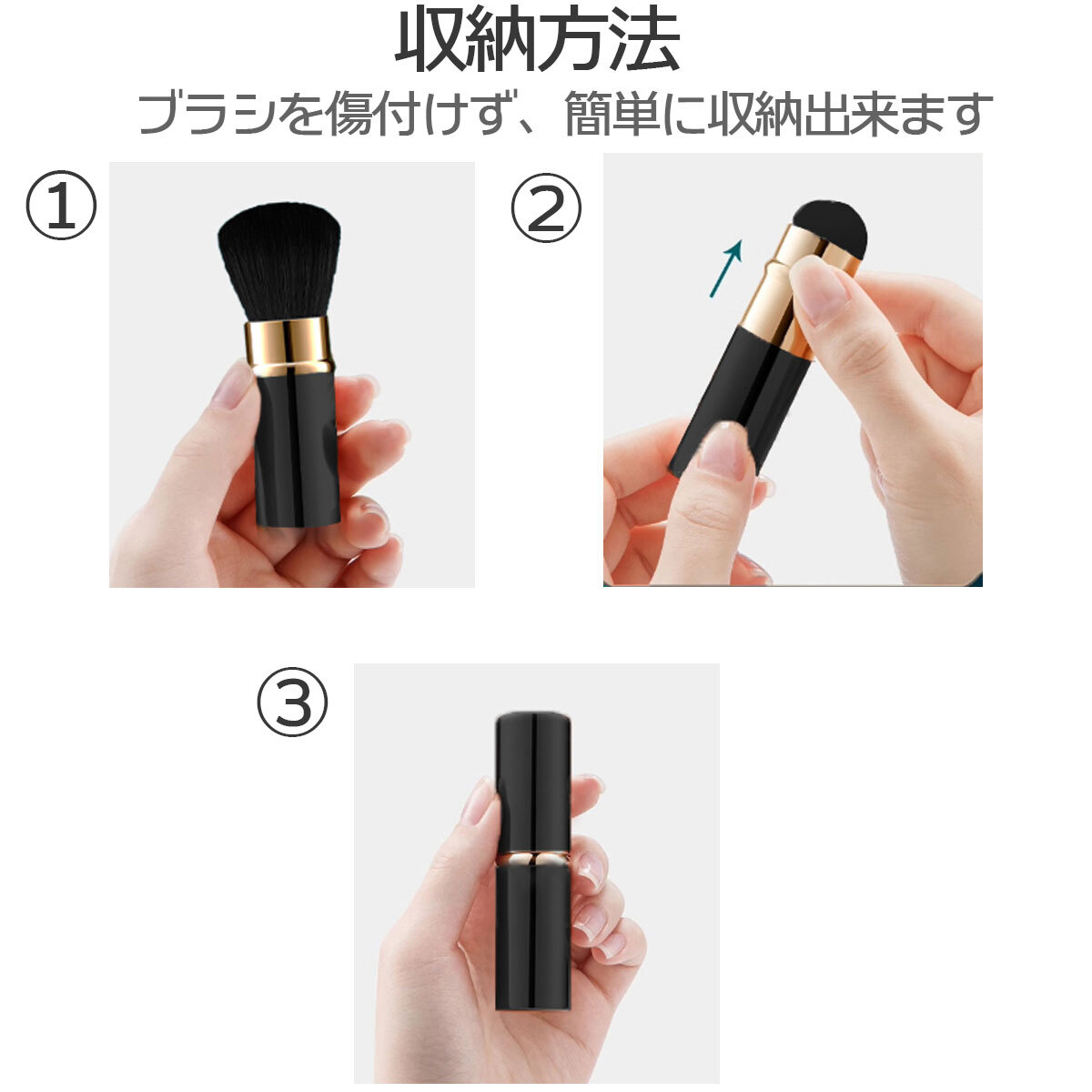 収納方法

ブラシを傷付けず、簡単に収納出来ます

①

②

③