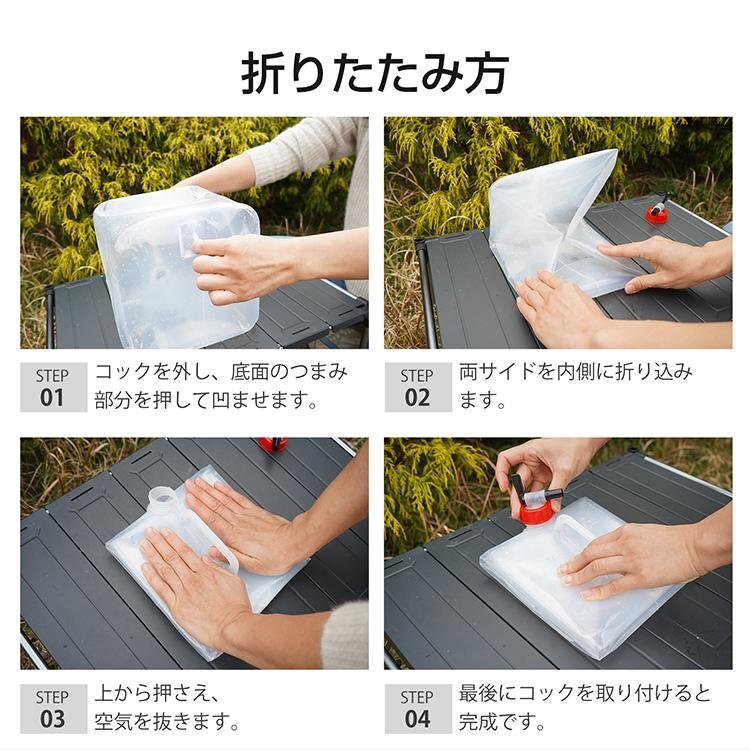 折りたたみ方

STEP 01 コックを外し、底面のつまみ部分を押して凹ませます。

STEP 02 両サイドを内側に折り込みます。

STEP 03 上から押さえ、空気を抜きます。

STEP 04 最後にコックを取り付けると完成です。