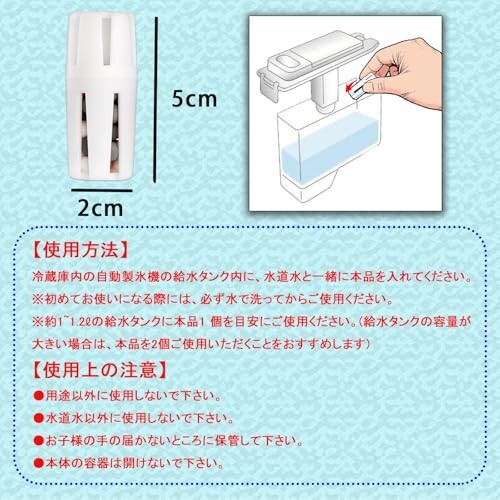 5cm

2cm

【使用方法】

冷蔵庫内の自動製氷機の給水タンク内に、水道水と一緒に本品を入れてください。

※初めてお使いになる際には、必ず水で洗ってからご使用ください。

※約1~1.2ℓの給水タンクに本品1 個を目安にご使用ください。(給水タンクの容量が大きい場合は、本品を2個ご使用いただくことをおすすめします)

【使用上の注意】

●用途以外に使用しないで下さい。

●水道水以外に使用しないで下さい。

●お子様の手の届かないところに保管して下さい。

●本体の容器は開けないで下さい。