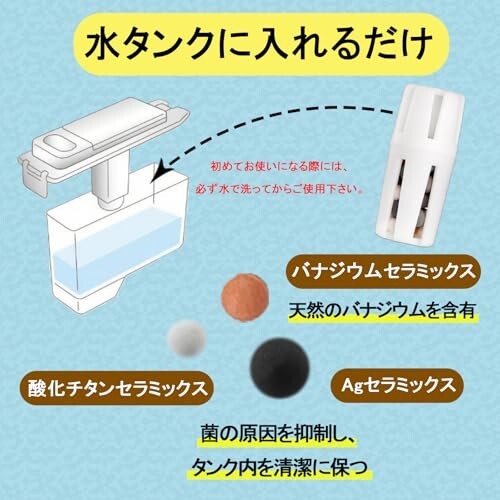 水タンクに入れるだけ

初めてお使いになる際には、
必ず水で洗ってからご使用下さい。

バナジウムセラミックス

天然のバナジウムを含有

酸化チタンセラミックス

Agセラミックス

菌の原因を抑制し、
タンク内を清潔に保つ