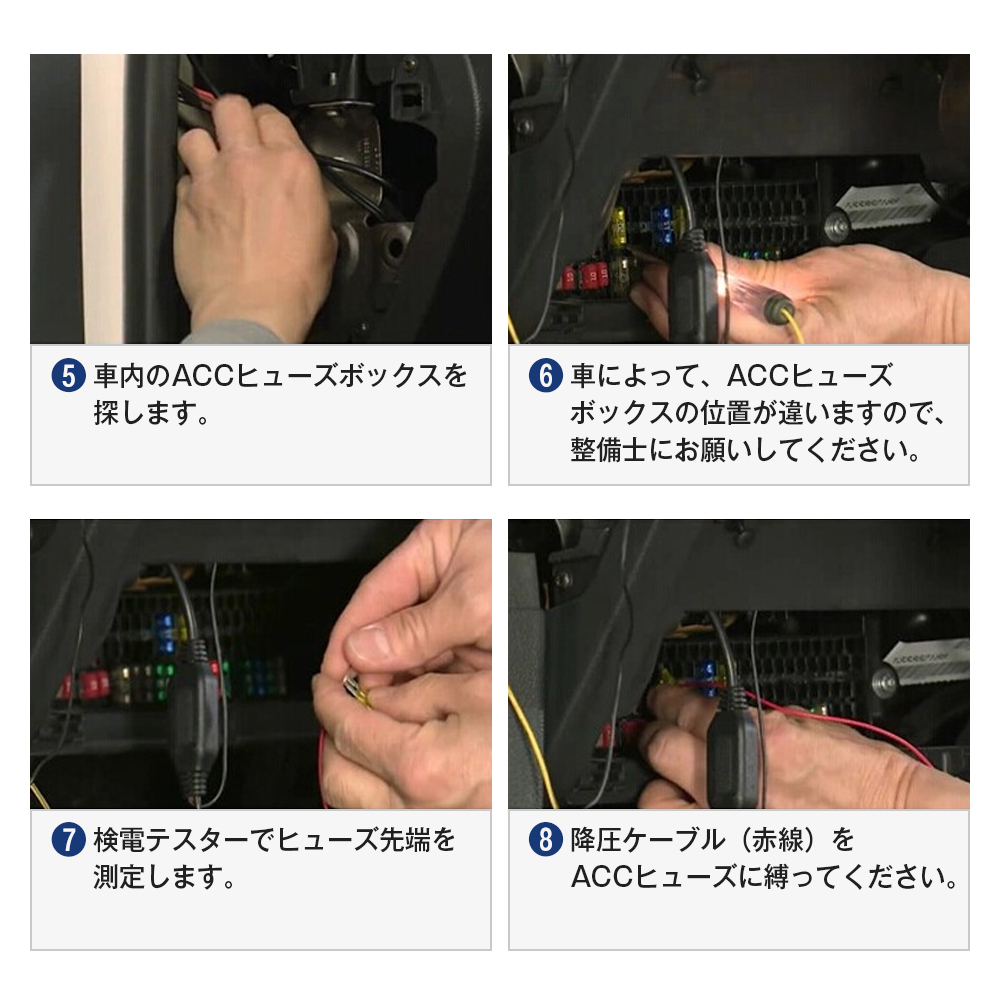 5 車内のACCヒューズボックスを探します。

6 車によって、ACCヒューズボックスの位置が違いますので、整備士にお願いしてください。

7 検電テスターでヒューズ先端を測定します。

8 降圧ケーブル（赤線）をACCヒューズに縛ってください。