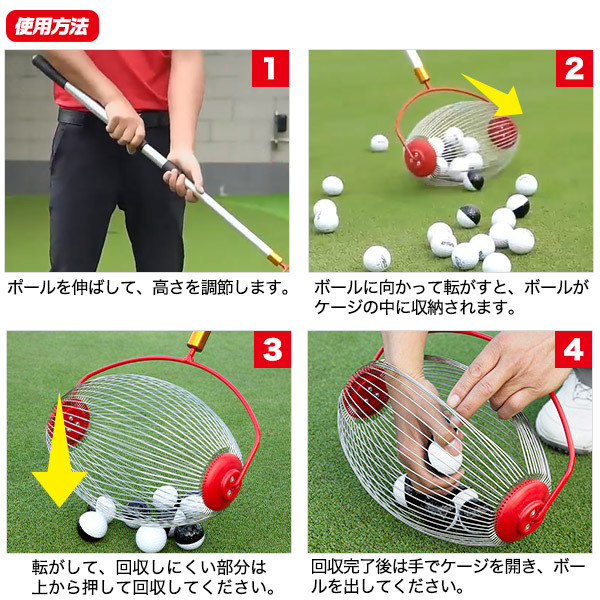 使用方法

1

ポールを伸ばして、高さを調節します。

2

ボールに向かって転がすと、ボールがケージの中に収納されます。

3

転がして、回収しにくい部分は上から押して回収してください。

4

回収完了後は手でケージを開き、ボールを出してください。