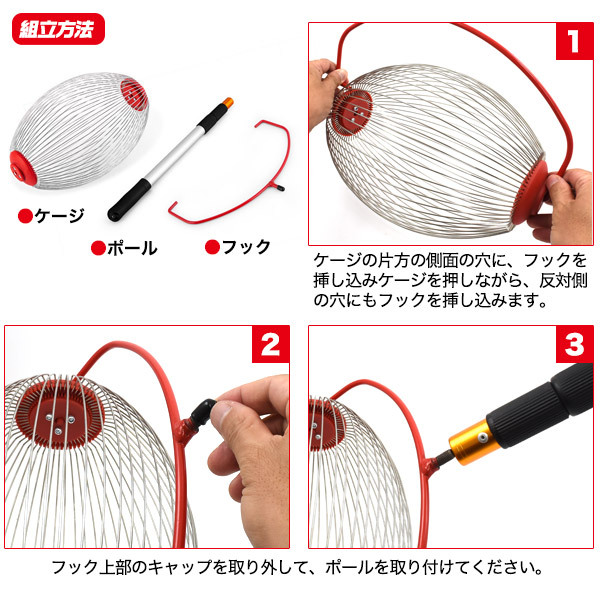 組立方法

●ケージ

●ポール

●フック

1

ケージの片方の側面の穴に、フックを挿し込みケージを押しながら、反対側の穴にもフックを挿し込みます。

2

3

フック上部のキャップを取り外して、ポールを取り付けてください。