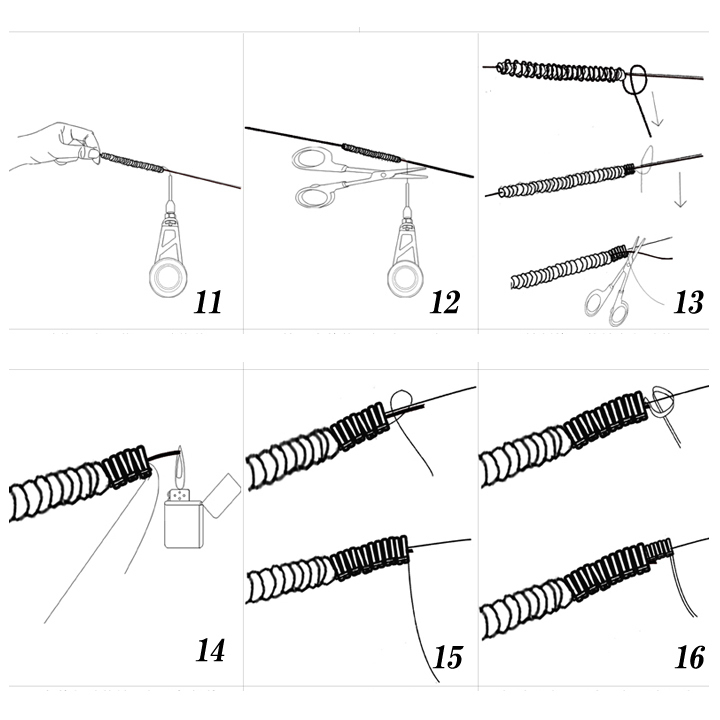 11

12

13

14

15

16