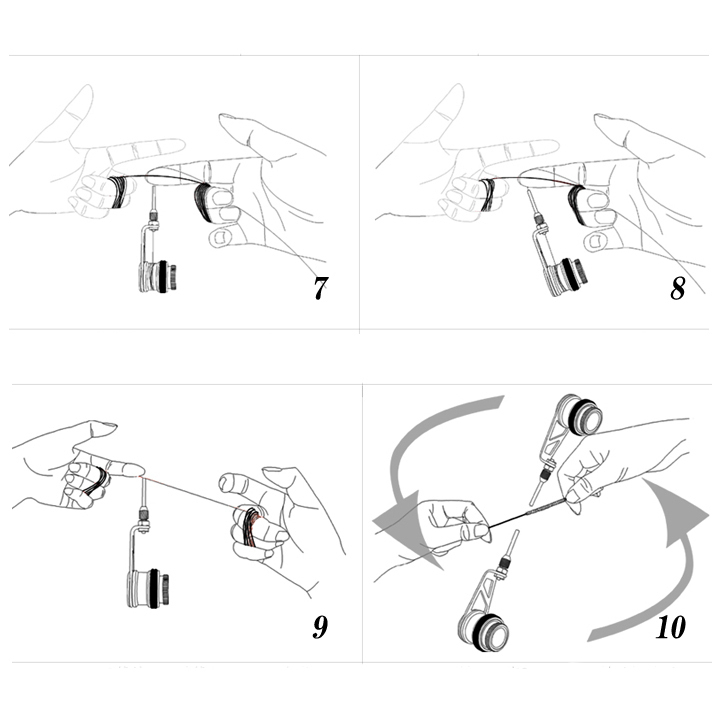 7

8

9

10