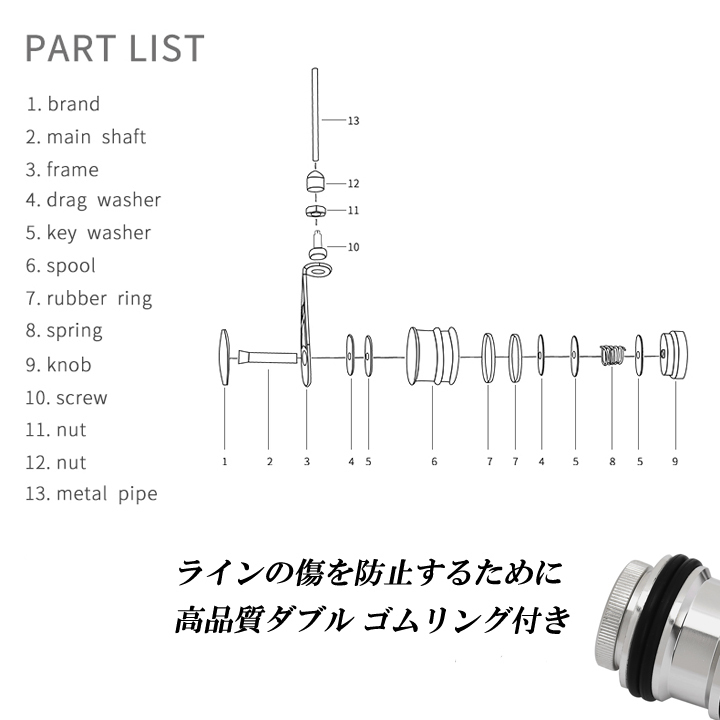 PART LIST

1. brand
2. main shaft
3. frame
4. drag washer
5. key washer
6. spool
7. rubber ring
8. spring
9. knob
10. screw
11. nut
12. nut
13. metal pipe

13
12
11
10

1 2 3 4 5 6 7 7 4 5 8 5 9

ラインの傷を防止するために
高品質ダブル ゴムリング付き