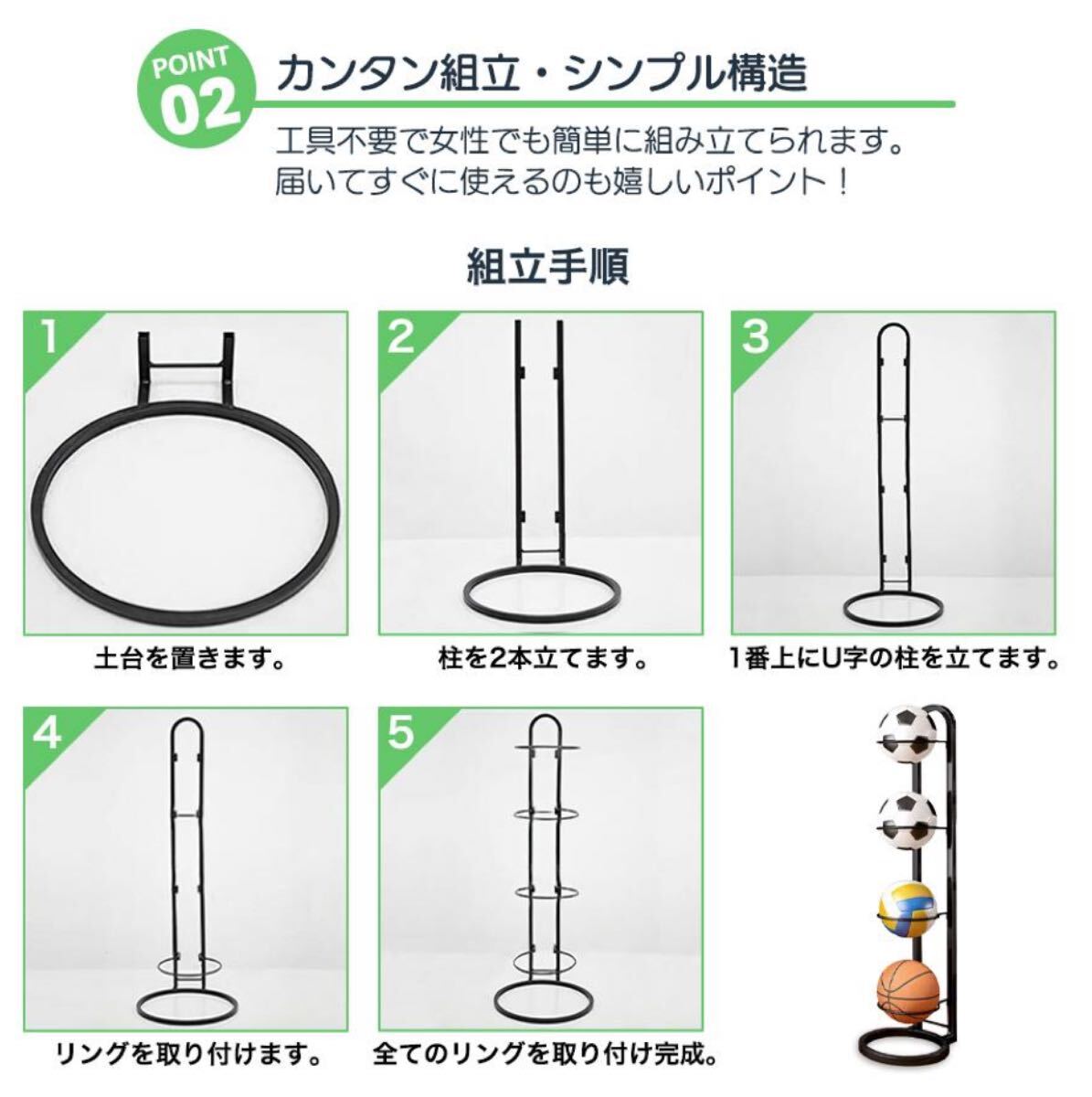 POINT 02

カンタン組立・シンプル構造

工具不要で女性でも簡単に組み立てられます。
届いてすぐに使えるのも嬉しいポイント！

組立手順

1

土台を置きます。

2

柱を2本立てます。

3

1番上にU字の柱を立てます。

4

リングを取り付けます。

5

全てのリングを取り付け完成。