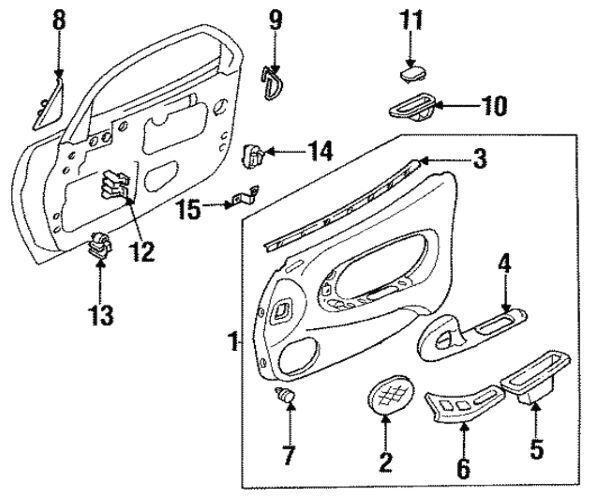 8
9
11
10
14
3
15
12
13
4
1
7
2
6
5