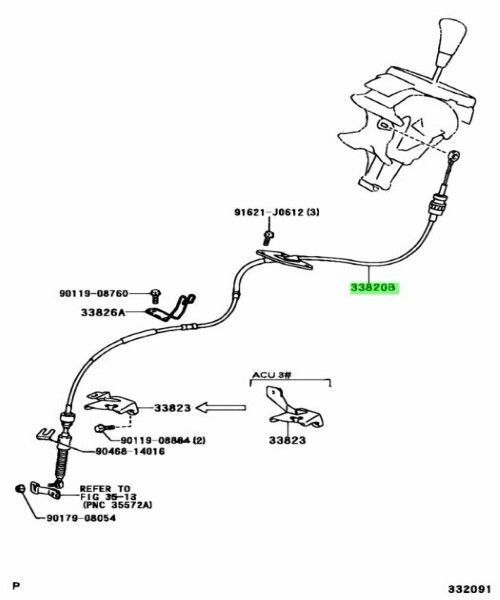 91621-J0612 (3)

33820B

90119-08760

33826A

ACU 3#

33823

33823

90119-08884 (2)

90468-14016

REFER TO FIG 35-13 (PNC 35572A)

90179-08054

P

332091