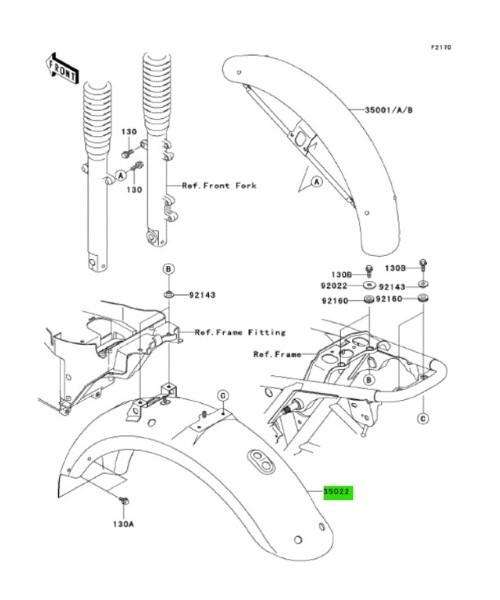 F2170

FRONT

35001/A/B

130

A

130

Ref.Front Fork

A

B

92143

130B

130B

92022

92143

92160

92160

Ref.Frame Fitting

Ref.Frame

B

C

C

35022

130A