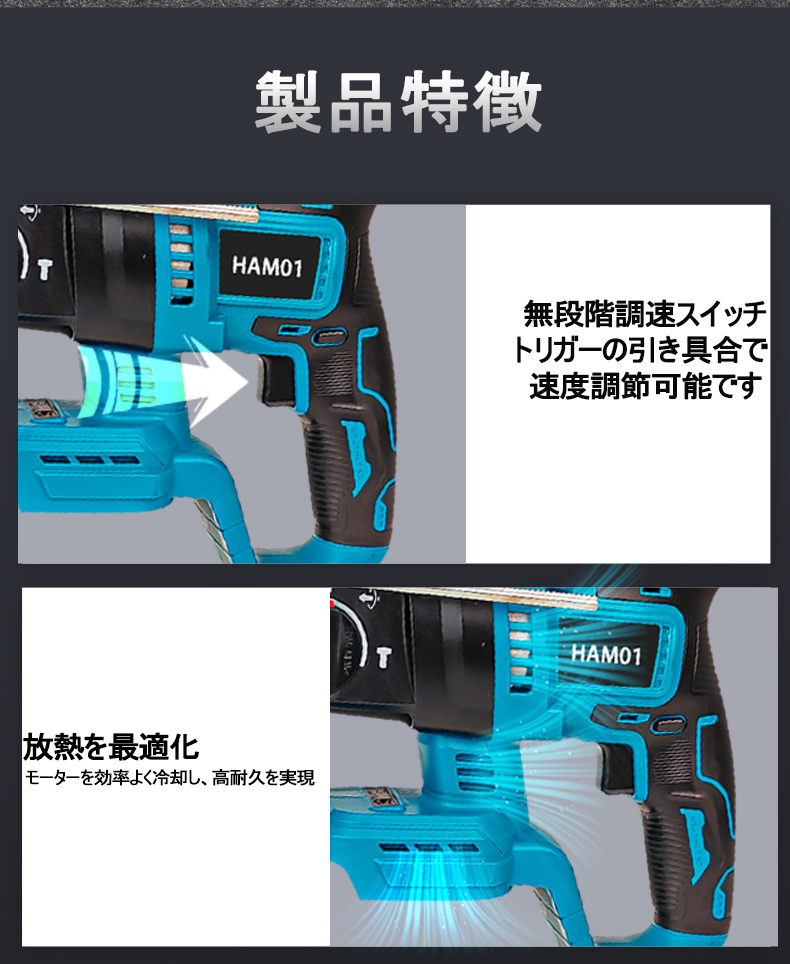 製品特徴

HAM01

無段階調速スイッチ
トリガーの引き具合で
速度調節可能です

HAM01

放熱を最適化
モーターを効率よく冷却し、高耐久を実現